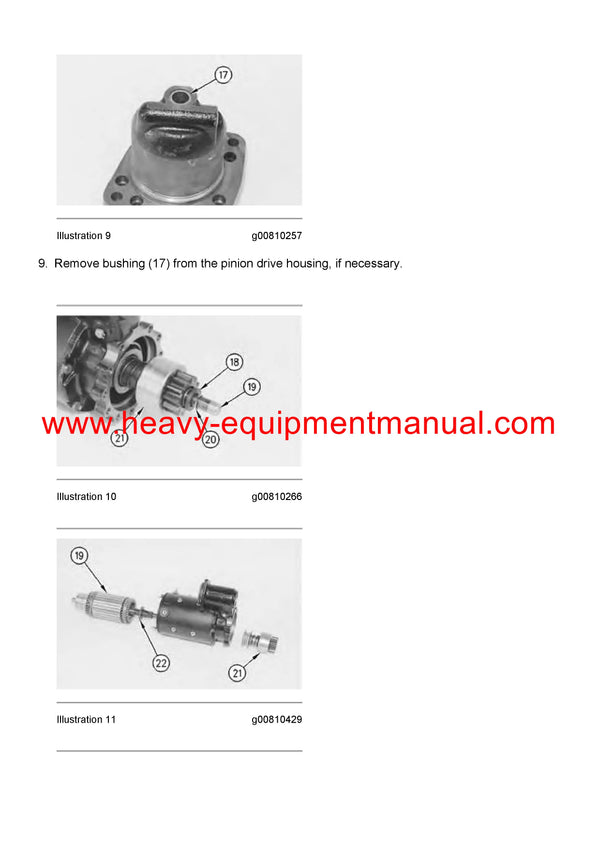 17

Illustration 9 g00810257

9. Remove bushing (17) from the pinion drive housing, if necessary.

18
19
21
20

www.heavy-equipmentmanual.com

Illustration 10 g00810266

19
22
21

Illustration 11 g00810429