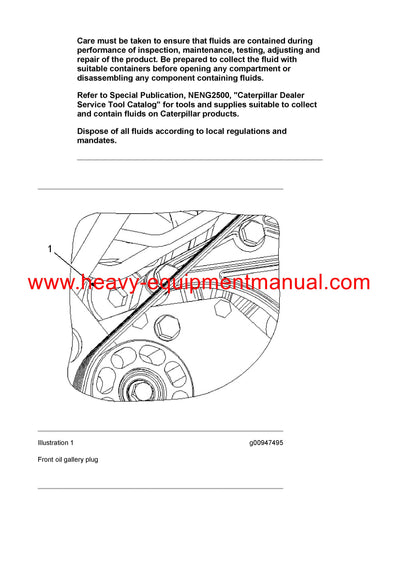 Care must be taken to ensure that fluids are contained during performance of inspection, maintenance, testing, adjusting and repair of the product. Be prepared to collect the fluid with suitable containers before opening any compartment or disassembling any component containing fluids.

Refer to Special Publication, NENG2500, "Caterpillar Dealer Service Tool Catalog" for tools and supplies suitable to collect and contain fluids on Caterpillar products.

Dispose of all fluids according to local regulations and mandates.

1

www.heavy-equipmentmanual.com

Illustration 1

g00947495

Front oil gallery plug