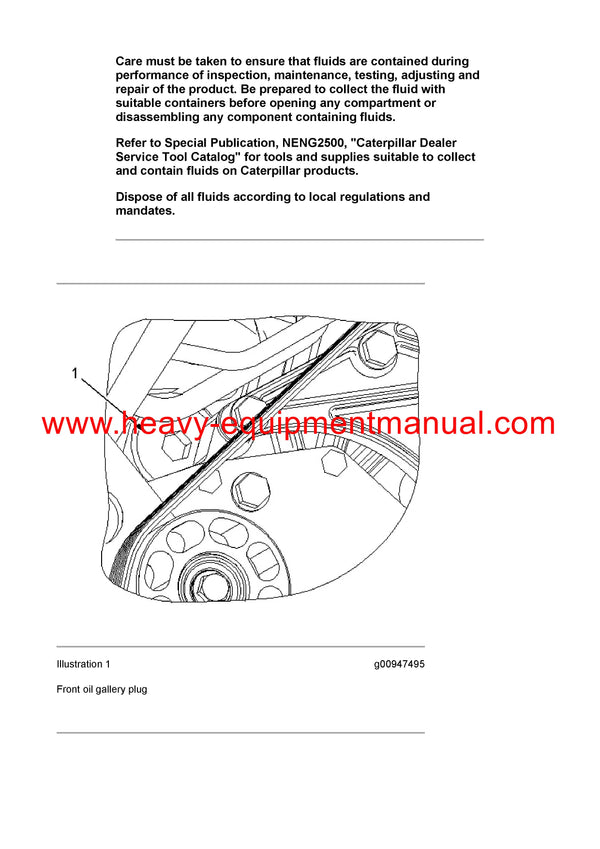 Care must be taken to ensure that fluids are contained during performance of inspection, maintenance, testing, adjusting and repair of the product. Be prepared to collect the fluid with suitable containers before opening any compartment or disassembling any component containing fluids.

Refer to Special Publication, NENG2500, "Caterpillar Dealer Service Tool Catalog" for tools and supplies suitable to collect and contain fluids on Caterpillar products.

Dispose of all fluids according to local regulations and mandates.

1

www.heavy-equipmentmanual.com

Illustration 1

g00947495

Front oil gallery plug