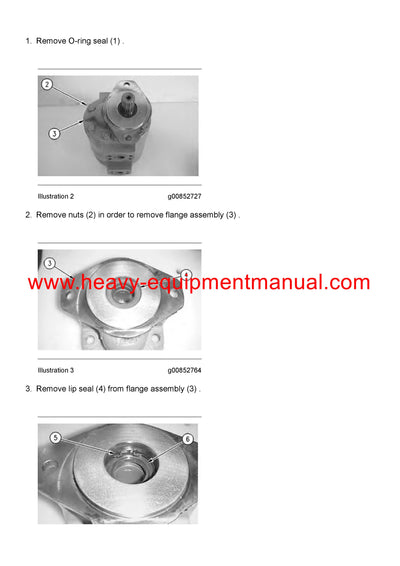 1. Remove O-ring seal (1) .

2

3

Illustration 2 g00852727

2. Remove nuts (2) in order to remove flange assembly (3) .

3

4

www.heavy-equipmentmanual.com

Illustration 3 g00852764

3. Remove lip seal (4) from flange assembly (3) .

5

6