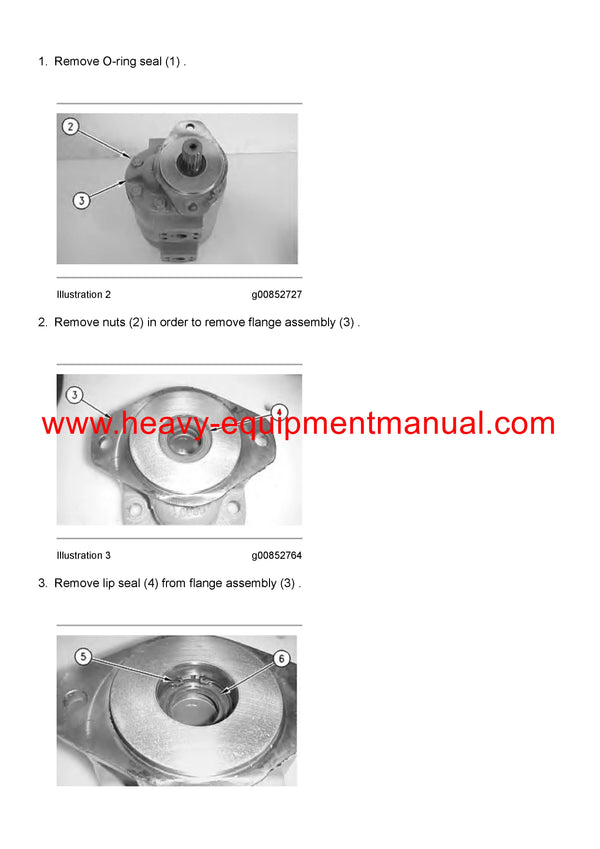 1. Remove O-ring seal (1) .

2

3

Illustration 2 g00852727

2. Remove nuts (2) in order to remove flange assembly (3) .

3

4

www.heavy-equipmentmanual.com

Illustration 3 g00852764

3. Remove lip seal (4) from flange assembly (3) .

5

6