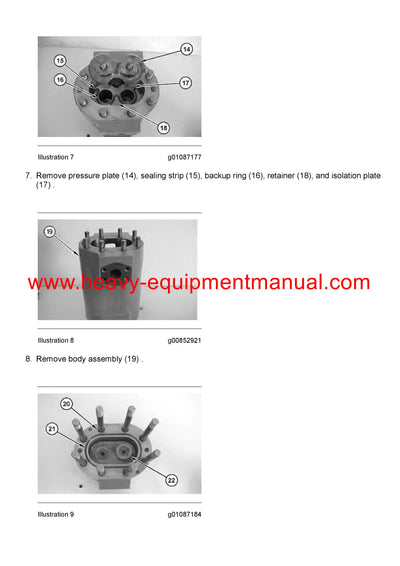 14

15

16

17

18

Illustration 7 g01087177

7. Remove pressure plate (14), sealing strip (15), backup ring (16), retainer (18), and isolation plate (17) .

19

www.heavy-equipmentmanual.com

Illustration 8 g00852921

8. Remove body assembly (19) .

20

21

22

Illustration 9 g01087184