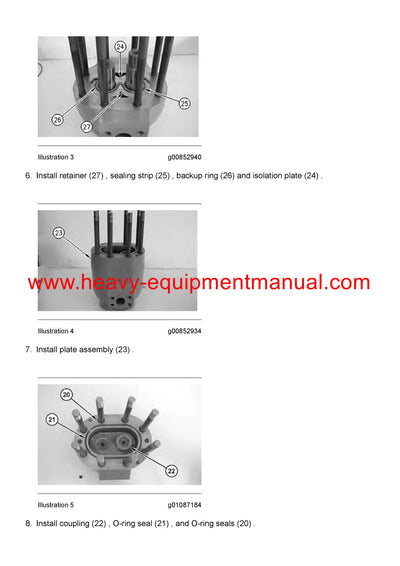 24
25
26
27

Illustration 3 g00852940

6. Install retainer (27) , sealing strip (25) , backup ring (26) and isolation plate (24) .

23

www.heavy-equipmentmanual.com

Illustration 4 g00852934

7. Install plate assembly (23) .

20
21
22

Illustration 5 g01087184

8. Install coupling (22) , O-ring seal (21) , and O-ring seals (20) .