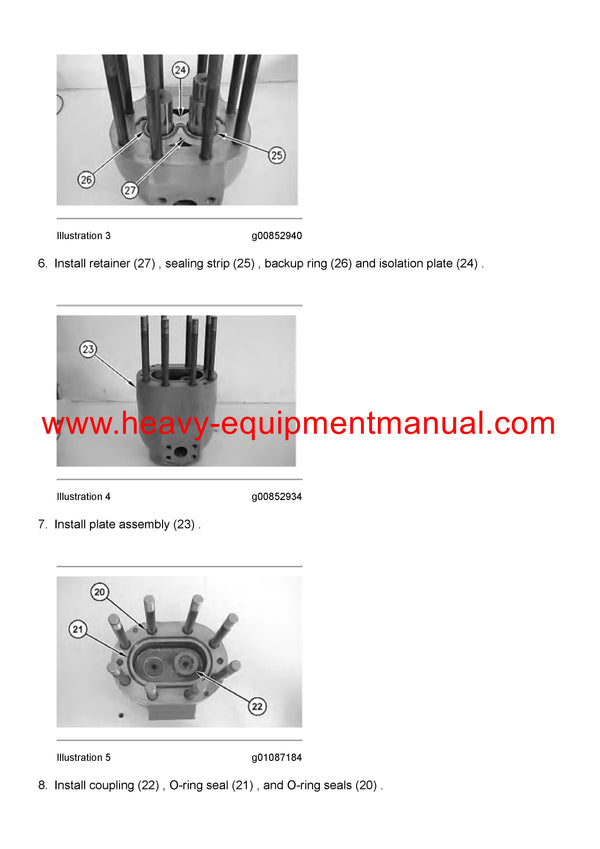 24

25

26

27

Illustration 3 g00852940

6. Install retainer (27) , sealing strip (25) , backup ring (26) and isolation plate (24) .

23

www.heavy-equipmentmanual.com

Illustration 4 g00852934

7. Install plate assembly (23) .

20

21

22

Illustration 5 g01087184

8. Install coupling (22) , O-ring seal (21) , and O-ring seals (20) .