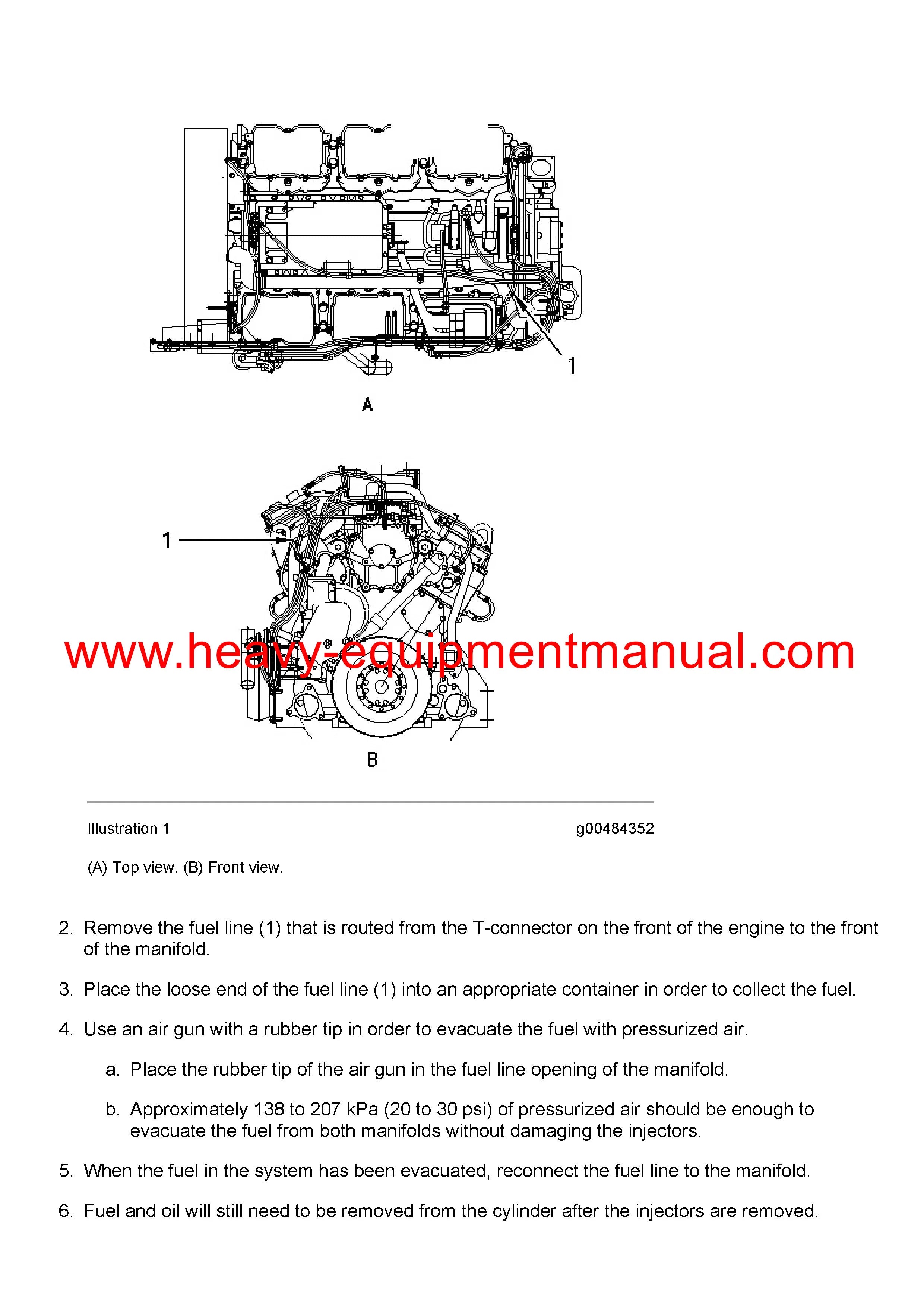 1

A

1

www.heavy-equipmentmanual.com

B

Illustration 1 g00484352

(A) Top view. (B) Front view.

2. Remove the fuel line (1) that is routed from the T-connector on the front of the engine to the front of the manifold.

3. Place the loose end of the fuel line (1) into an appropriate container in order to collect the fuel.

4. Use an air gun with a rubber tip in order to evacuate the fuel with pressurized air.

a. Place the rubber tip of the air gun in the fuel line opening of the manifold.

b. Approximately 138 to 207 kPa (20 to 30 psi) of pressurized air should be enough to evacuate the fuel from both manifolds without damaging the injectors.

5. When the fuel in the system has been evacuated, reconnect the fuel line to the manifold.

6. Fuel and oil will still need to be removed from the cylinder after the injectors are removed.