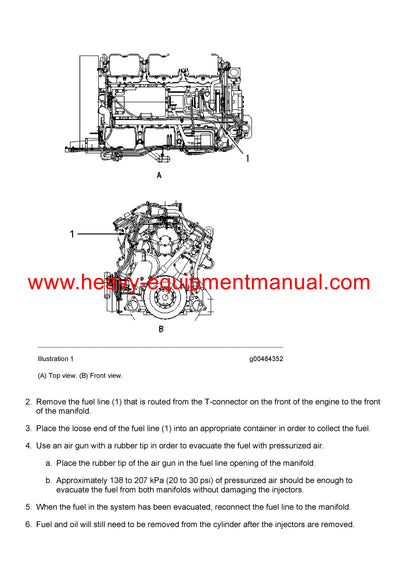 1

A

1

www.heavy-equipmentmanual.com

B

Illustration 1 g00484352

(A) Top view. (B) Front view.

2. Remove the fuel line (1) that is routed from the T-connector on the front of the engine to the front of the manifold.

3. Place the loose end of the fuel line (1) into an appropriate container in order to collect the fuel.

4. Use an air gun with a rubber tip in order to evacuate the fuel with pressurized air.

a. Place the rubber tip of the air gun in the fuel line opening of the manifold.

b. Approximately 138 to 207 kPa (20 to 30 psi) of pressurized air should be enough to evacuate the fuel from both manifolds without damaging the injectors.

5. When the fuel in the system has been evacuated, reconnect the fuel line to the manifold.

6. Fuel and oil will still need to be removed from the cylinder after the injectors are removed.