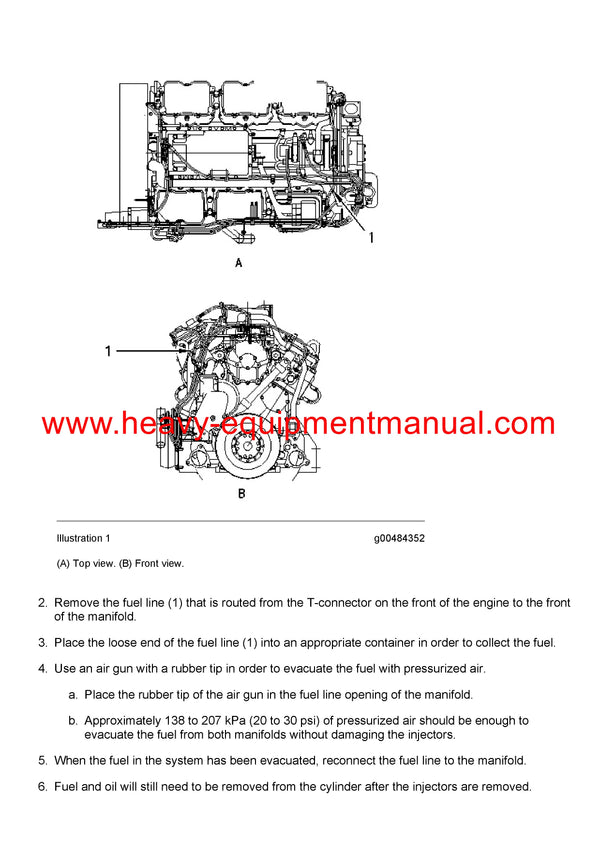 1

A

1

www.heavy-equipmentmanual.com

B

Illustration 1

g00484352

(A) Top view. (B) Front view.

2. Remove the fuel line (1) that is routed from the T-connector on the front of the engine to the front of the manifold.

3. Place the loose end of the fuel line (1) into an appropriate container in order to collect the fuel.

4. Use an air gun with a rubber tip in order to evacuate the fuel with pressurized air.

a. Place the rubber tip of the air gun in the fuel line opening of the manifold.

b. Approximately 138 to 207 kPa (20 to 30 psi) of pressurized air should be enough to evacuate the fuel from both manifolds without damaging the injectors.

5. When the fuel in the system has been evacuated, reconnect the fuel line to the manifold.

6. Fuel and oil will still need to be removed from the cylinder after the injectors are removed.