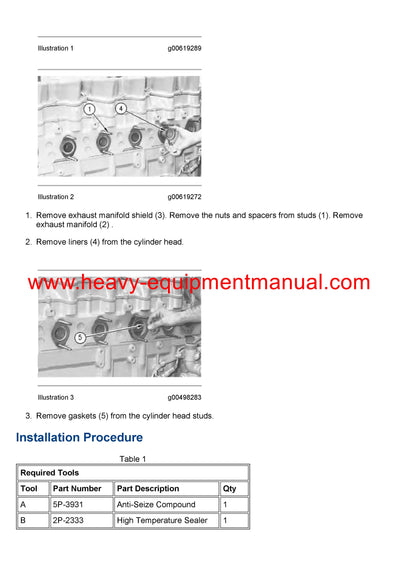 Illustration 1 g00619289

1

4

Illustration 2 g00619272

1. Remove exhaust manifold shield (3). Remove the nuts and spacers from studs (1). Remove exhaust manifold (2) .

2. Remove liners (4) from the cylinder head.

www.heavy-equipmentmanual.com

5

Illustration 3 g00498283

3. Remove gaskets (5) from the cylinder head studs.

Installation Procedure

Table 1

| Required Tools | | | |
|---|---|---|---|
| Tool | Part Number | Part Description | Qty |
| A | 5P-3931 | Anti-Seize Compound | 1 |
| B | 2P-2333 | High Temperature Sealer | 1 |