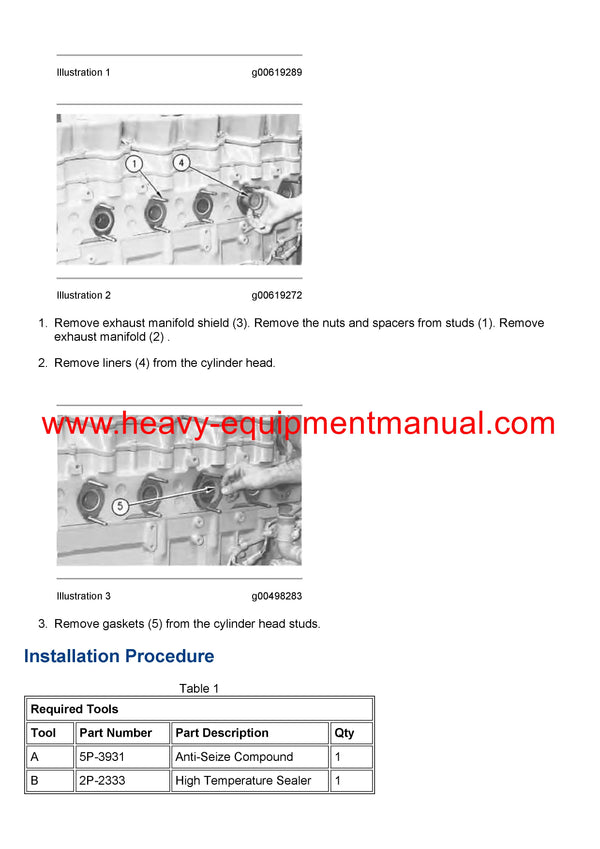 Illustration 1 g00619289

1

4

Illustration 2 g00619272

1. Remove exhaust manifold shield (3). Remove the nuts and spacers from studs (1). Remove exhaust manifold (2) .

2. Remove liners (4) from the cylinder head.

www.heavy-equipmentmanual.com

5

Illustration 3 g00498283

3. Remove gaskets (5) from the cylinder head studs.

Installation Procedure

Table 1

| Required Tools | | | |
|---|---|---|---|
| Tool | Part Number | Part Description | Qty |
| A | 5P-3931 | Anti-Seize Compound | 1 |
| B | 2P-2333 | High Temperature Sealer | 1 |