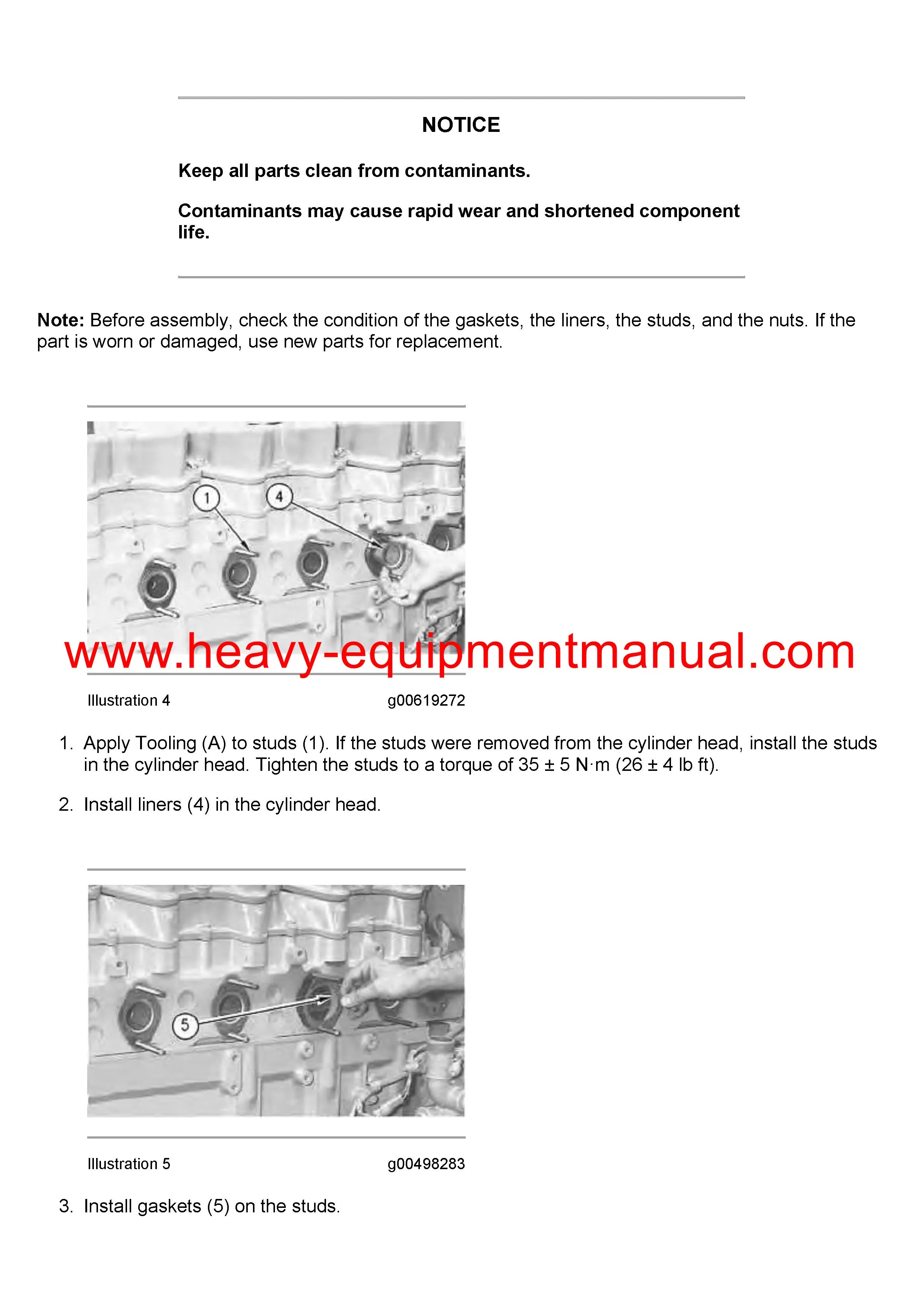 NOTICE

Keep all parts clean from contaminants.

Contaminants may cause rapid wear and shortened component life.

Note: Before assembly, check the condition of the gaskets, the liners, the studs, and the nuts. If the part is worn or damaged, use new parts for replacement.

1

4

www.heavy-equipmentmanual.com

Illustration 4 g00619272

1. Apply Tooling (A) to studs (1). If the studs were removed from the cylinder head, install the studs in the cylinder head. Tighten the studs to a torque of 35 ± 5 N·m (26 ± 4 lb ft).

2. Install liners (4) in the cylinder head.

5

Illustration 5 g00498283

3. Install gaskets (5) on the studs.