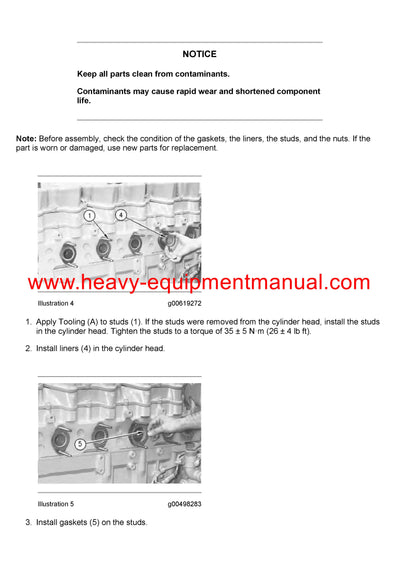 NOTICE

Keep all parts clean from contaminants.

Contaminants may cause rapid wear and shortened component life.

Note: Before assembly, check the condition of the gaskets, the liners, the studs, and the nuts. If the part is worn or damaged, use new parts for replacement.

1

4

www.heavy-equipmentmanual.com

Illustration 4 g00619272

1. Apply Tooling (A) to studs (1). If the studs were removed from the cylinder head, install the studs in the cylinder head. Tighten the studs to a torque of 35 ± 5 N·m (26 ± 4 lb ft).

2. Install liners (4) in the cylinder head.

5

Illustration 5 g00498283

3. Install gaskets (5) on the studs.