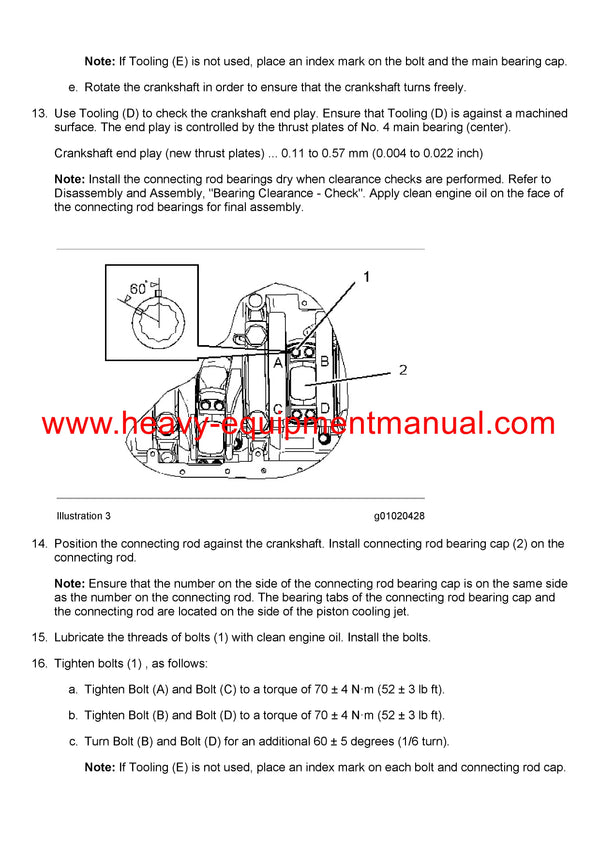 **Note:** If Tooling (E) is not used, place an index mark on the bolt and the main bearing cap.

e. Rotate the crankshaft in order to ensure that the crankshaft turns freely.

13. Use Tooling (D) to check the crankshaft end play. Ensure that Tooling (D) is against a machined surface. The end play is controlled by the thrust plates of No. 4 main bearing (center).

Crankshaft end play (new thrust plates) ... 0.11 to 0.57 mm (0.004 to 0.022 inch)

**Note:** Install the connecting rod bearings dry when clearance checks are performed. Refer to Disassembly and Assembly, "Bearing Clearance - Check". Apply clean engine oil on the face of the connecting rod bearings for final assembly.

60°

1

A

B

2

C

D

www.heavy-equipmentmanual.com

Illustration 3

g01020428

14. Position the connecting rod against the crankshaft. Install connecting rod bearing cap (2) on the connecting rod.

**Note:** Ensure that the number on the side of the connecting rod bearing cap is on the same side as the number on the connecting rod. The bearing tabs of the connecting rod bearing cap and the connecting rod are located on the side of the piston cooling jet.

15. Lubricate the threads of bolts (1) with clean engine oil. Install the bolts.

16. Tighten bolts (1) , as follows:

a. Tighten Bolt (A) and Bolt (C) to a torque of 70 ± 4 N·m (52 ± 3 lb ft).

b. Tighten Bolt (B) and Bolt (D) to a torque of 70 ± 4 N·m (52 ± 3 lb ft).

c. Turn Bolt (B) and Bolt (D) for an additional 60 ± 5 degrees (1/6 turn).

**Note:** If Tooling (E) is not used, place an index mark on each bolt and connecting rod cap.