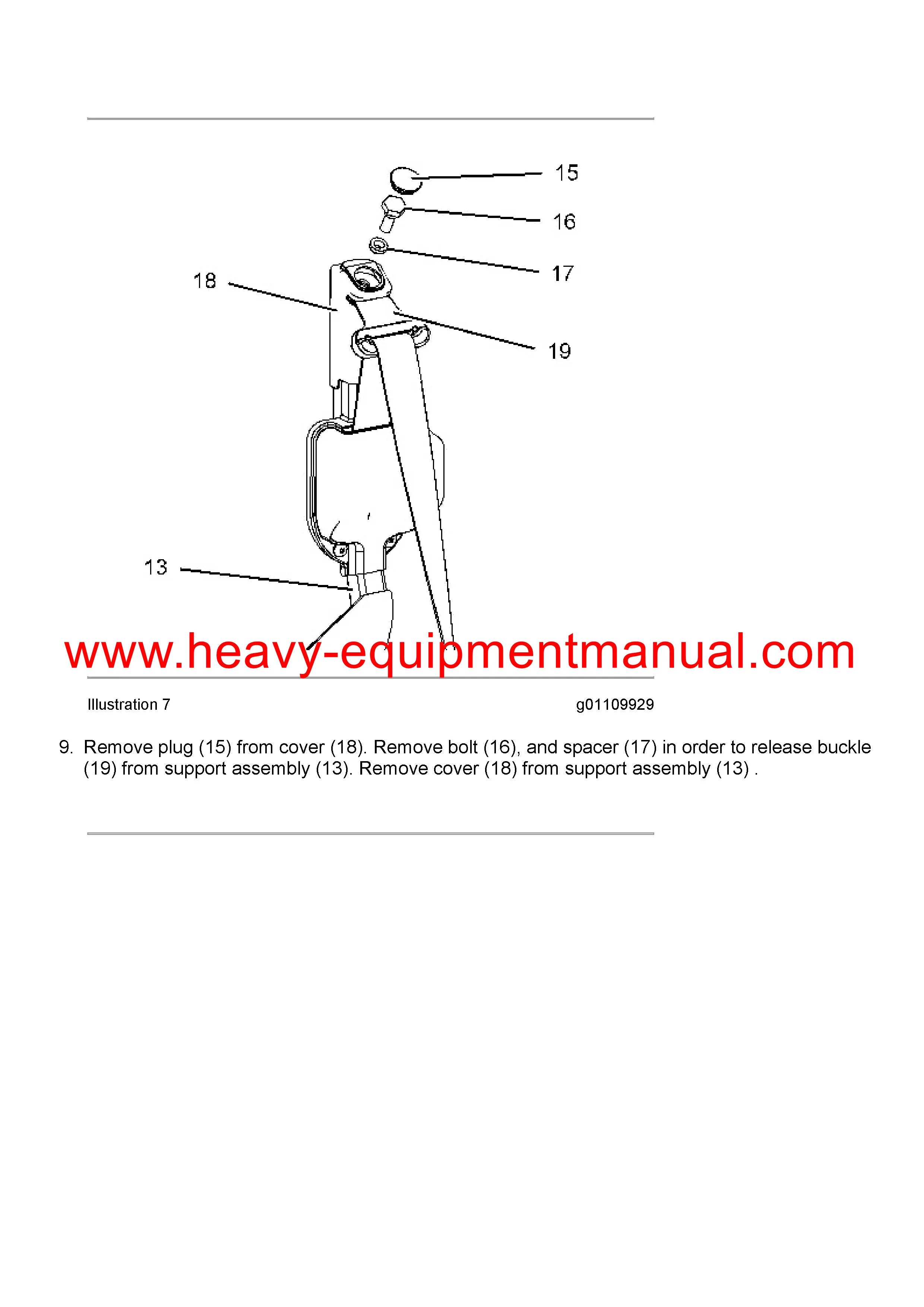 15
16
17
18
19
13

www.heavy-equipmentmanual.com

Illustration 7 g01109929

9. Remove plug (15) from cover (18). Remove bolt (16), and spacer (17) in order to release buckle (19) from support assembly (13). Remove cover (18) from support assembly (13) .