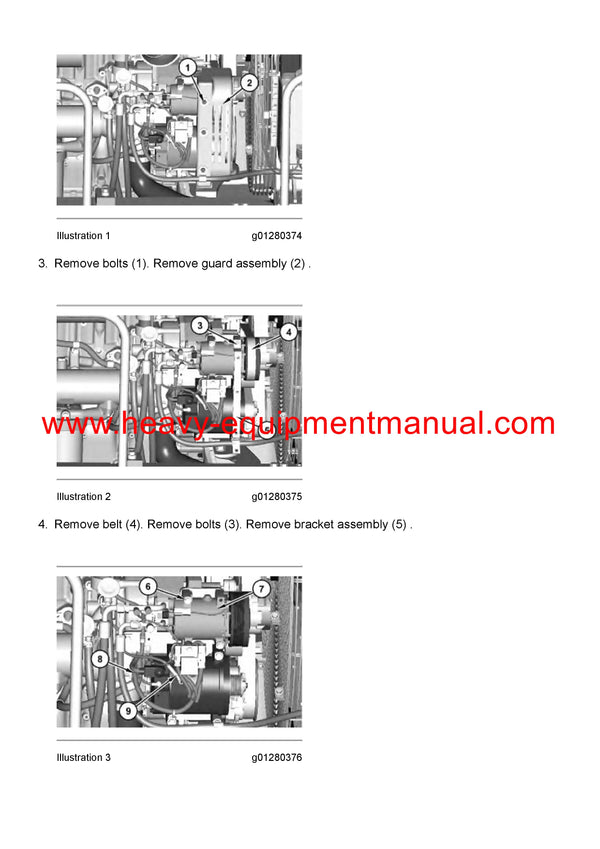 1

2

Illustration 1 g01280374

3. Remove bolts (1). Remove guard assembly (2) .

3

4

www.heavy-equipmentmanual.com

Illustration 2 g01280375

4. Remove belt (4). Remove bolts (3). Remove bracket assembly (5) .

6

7

8

9

Illustration 3 g01280376