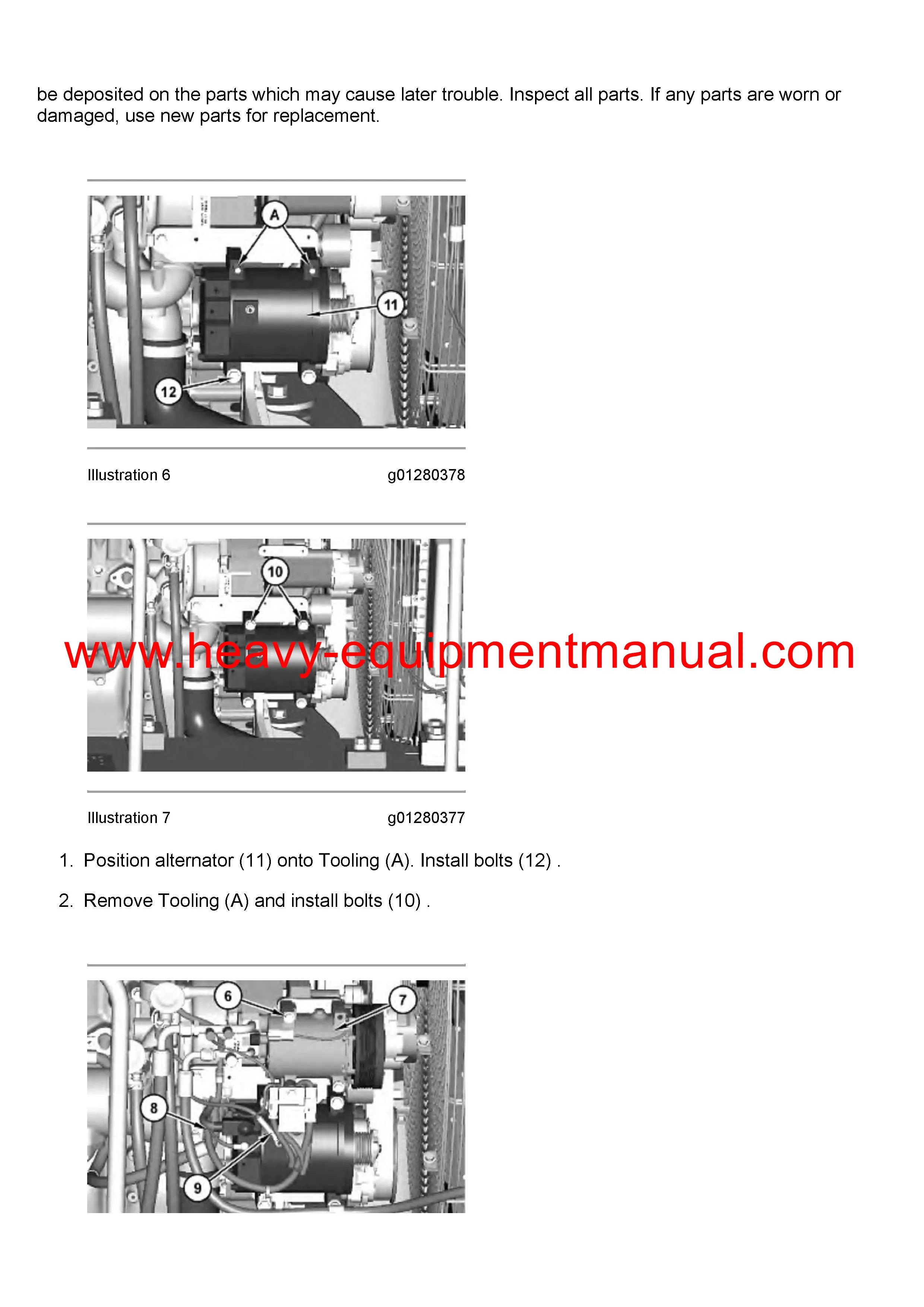 be deposited on the parts which may cause later trouble. Inspect all parts. If any parts are worn or damaged, use new parts for replacement.

A

11

12

Illustration 6 g01280378

10

www.heavy-equipmentmanual.com

Illustration 7 g01280377

1. Position alternator (11) onto Tooling (A). Install bolts (12) .

2. Remove Tooling (A) and install bolts (10) .

6

7

8

9