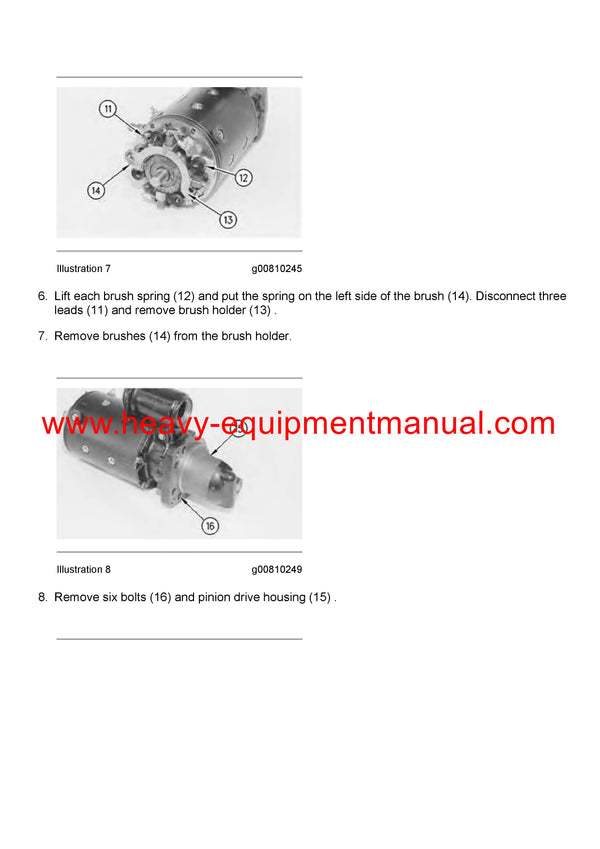 11

12

14

13

Illustration 7 g00810245

6. Lift each brush spring (12) and put the spring on the left side of the brush (14). Disconnect three leads (11) and remove brush holder (13) .

7. Remove brushes (14) from the brush holder.

www.heavy-equipmentmanual.com

15

16

Illustration 8 g00810249

8. Remove six bolts (16) and pinion drive housing (15) .