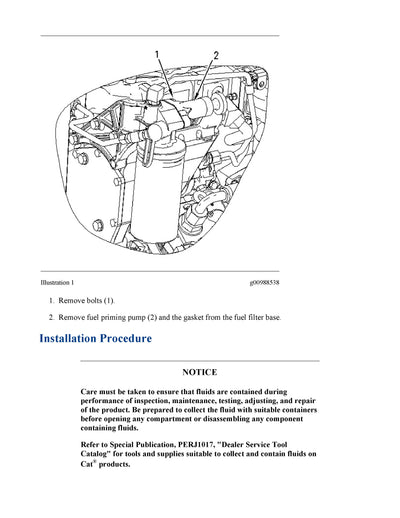 1

2

Illustration 1

g00988538

1. Remove bolts (1).

2. Remove fuel priming pump (2) and the gasket from the fuel filter base.

Installation Procedure

NOTICE

Care must be taken to ensure that fluids are contained during performance of inspection, maintenance, testing, adjusting, and repair of the product. Be prepared to collect the fluid with suitable containers before opening any compartment or disassembling any component containing fluids.

Refer to Special Publication, PERJ1017, "Dealer Service Tool Catalog" for tools and supplies suitable to collect and contain fluids on Cat® products.