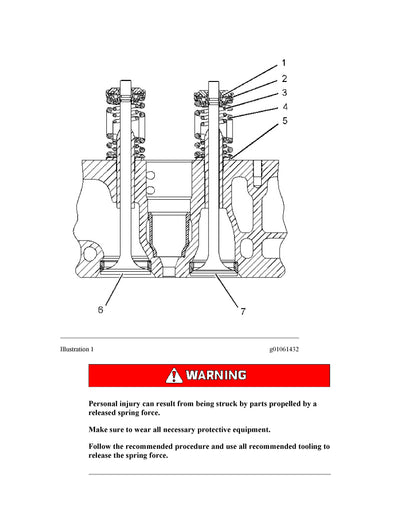 1
2
3
4
5
6
7

Illustration 1

g01061432

WARNING

Personal injury can result from being struck by parts propelled by a released spring force.

Make sure to wear all necessary protective equipment.

Follow the recommended procedure and use all recommended tooling to release the spring force.