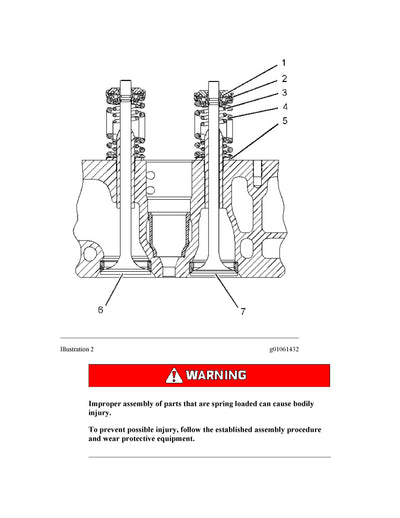 1
2
3
4
5
6
7

Illustration 2

g01061432

WARNING

Improper assembly of parts that are spring loaded can cause bodily injury.

To prevent possible injury, follow the established assembly procedure and wear protective equipment.