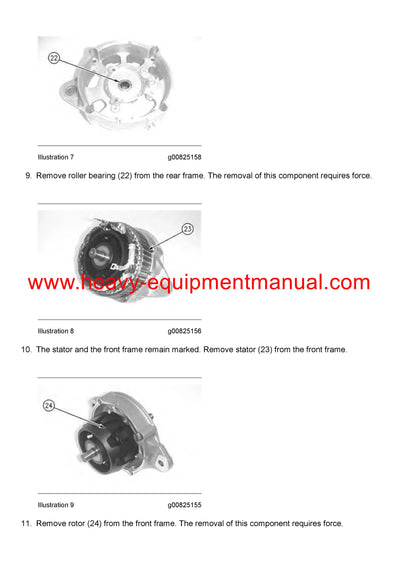 22

Illustration 7 g00825158

9. Remove roller bearing (22) from the rear frame. The removal of this component requires force.

23

www.heavy-equipmentmanual.com

Illustration 8 g00825156

10. The stator and the front frame remain marked. Remove stator (23) from the front frame.

24

Illustration 9 g00825155

11. Remove rotor (24) from the front frame. The removal of this component requires force.