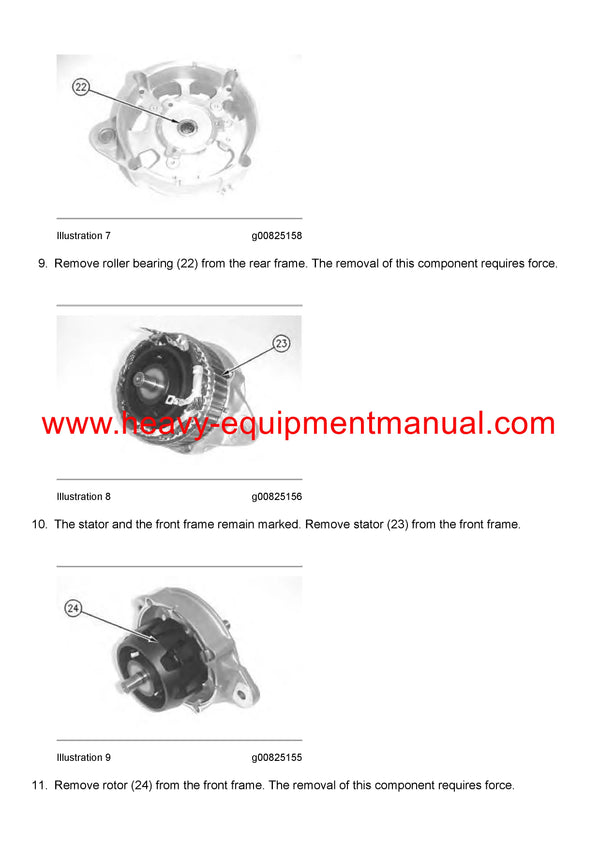 22

Illustration 7 g00825158

9. Remove roller bearing (22) from the rear frame. The removal of this component requires force.

23

www.heavy-equipmentmanual.com

Illustration 8 g00825156

10. The stator and the front frame remain marked. Remove stator (23) from the front frame.

24

Illustration 9 g00825155

11. Remove rotor (24) from the front frame. The removal of this component requires force.