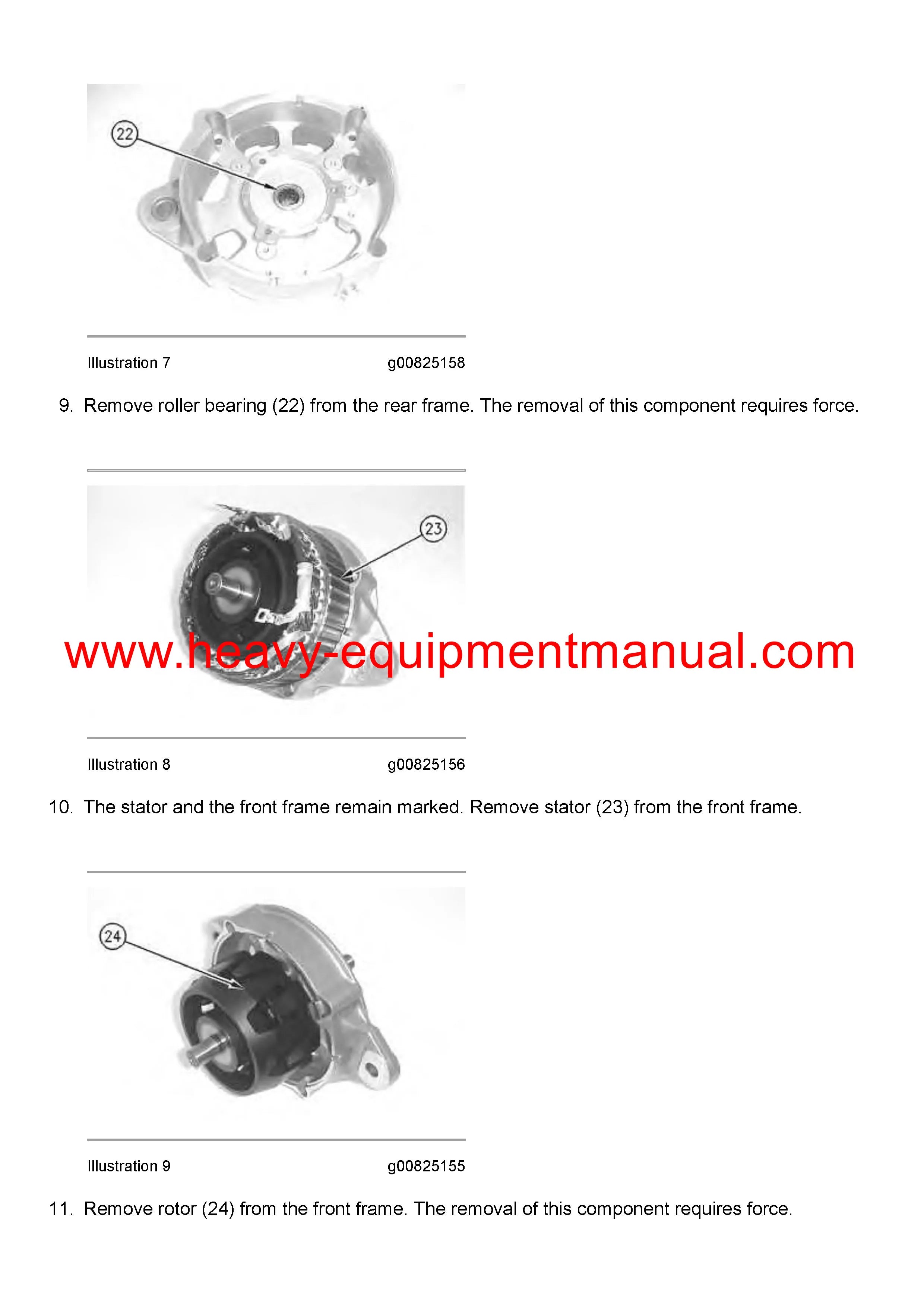 22

Illustration 7 g00825158

9. Remove roller bearing (22) from the rear frame. The removal of this component requires force.

23

www.heavy-equipmentmanual.com

Illustration 8 g00825156

10. The stator and the front frame remain marked. Remove stator (23) from the front frame.

24

Illustration 9 g00825155

11. Remove rotor (24) from the front frame. The removal of this component requires force.