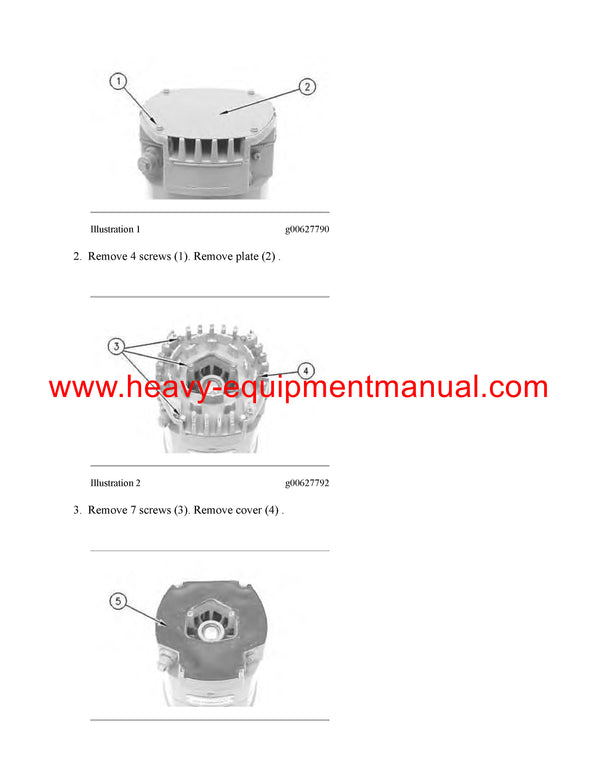 1

2

Illustration 1 g00627790

2. Remove 4 screws (1). Remove plate (2) .

3

4

www.heavy-equipmentmanual.com

Illustration 2 g00627792

3. Remove 7 screws (3). Remove cover (4) .

5