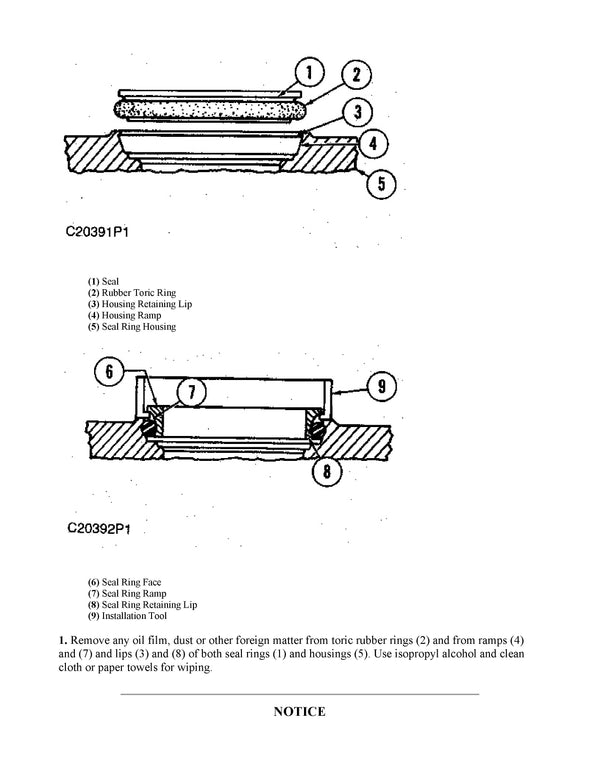 1
2
3
4
5

C20391P1

(1) Seal
(2) Rubber Toric Ring
(3) Housing Retaining Lip
(4) Housing Ramp
(5) Seal Ring Housing

6
7
9
8

C20392P1

(6) Seal Ring Face
(7) Seal Ring Ramp
(8) Seal Ring Retaining Lip
(9) Installation Tool

1. Remove any oil film, dust or other foreign matter from toric rubber rings (2) and from ramps (4) and (7) and lips (3) and (8) of both seal rings (1) and housings (5). Use isopropyl alcohol and clean cloth or paper towels for wiping.

NOTICE