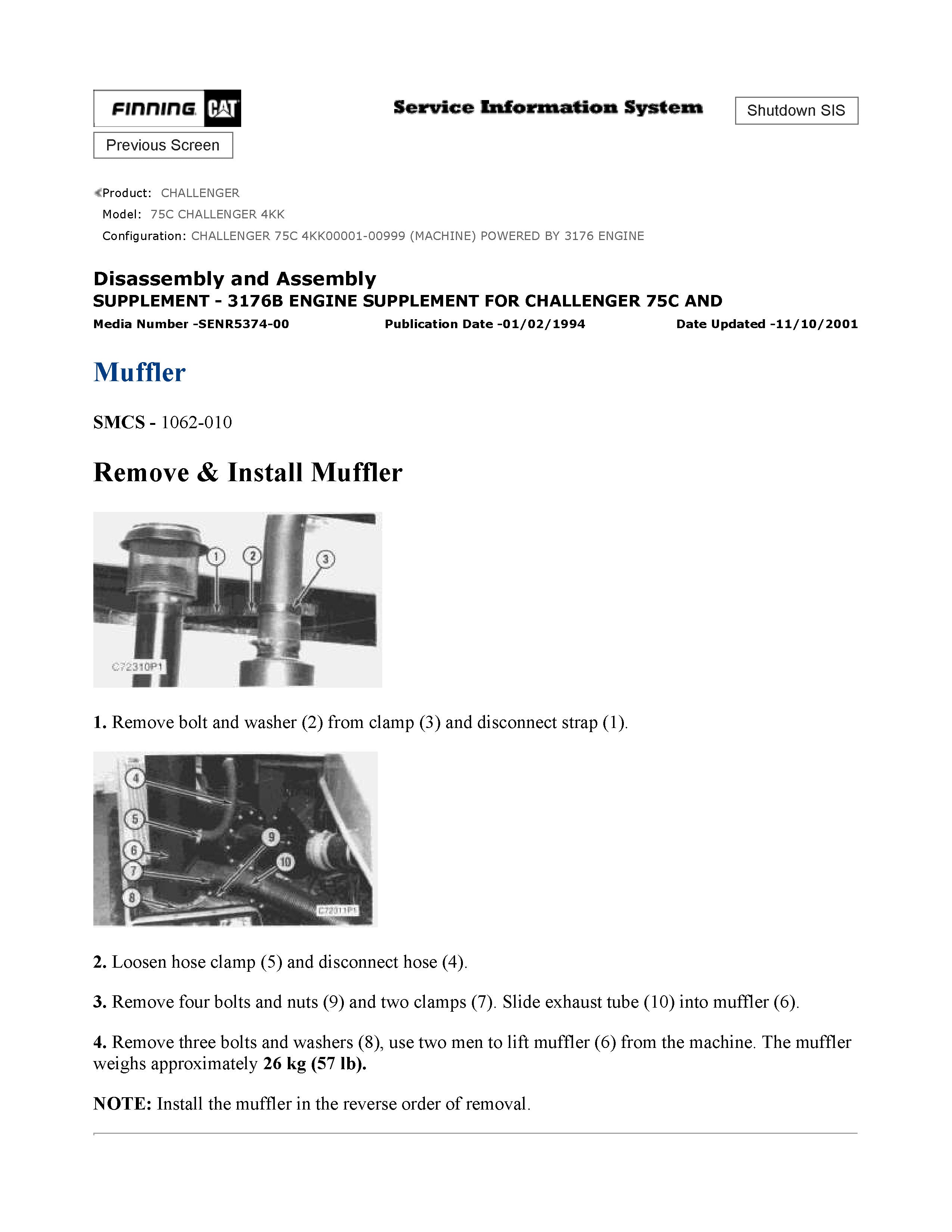 FINNING CAT

Service Information System

Shutdown SIS

Previous Screen

Product: CHALLENGER
Model: 75C CHALLENGER 4KK
Configuration: CHALLENGER 75C 4KK00001-00999 (MACHINE) POWERED BY 3176 ENGINE

Disassembly and Assembly
SUPPLEMENT - 3176B ENGINE SUPPLEMENT FOR CHALLENGER 75C AND
Media Number -SENR5374-00 Publication Date -01/02/1994 Date Updated -11/10/2001

Muffler

SMCS - 1062-010

Remove & Install Muffler

1 2 3
C72310P1

1. Remove bolt and washer (2) from clamp (3) and disconnect strap (1).

4 5 6 7 8 9 10
C72311P1

2. Loosen hose clamp (5) and disconnect hose (4).

3. Remove four bolts and nuts (9) and two clamps (7). Slide exhaust tube (10) into muffler (6).

4. Remove three bolts and washers (8), use two men to lift muffler (6) from the machine. The muffler weighs approximately 26 kg (57 lb).

NOTE: Install the muffler in the reverse order of removal.