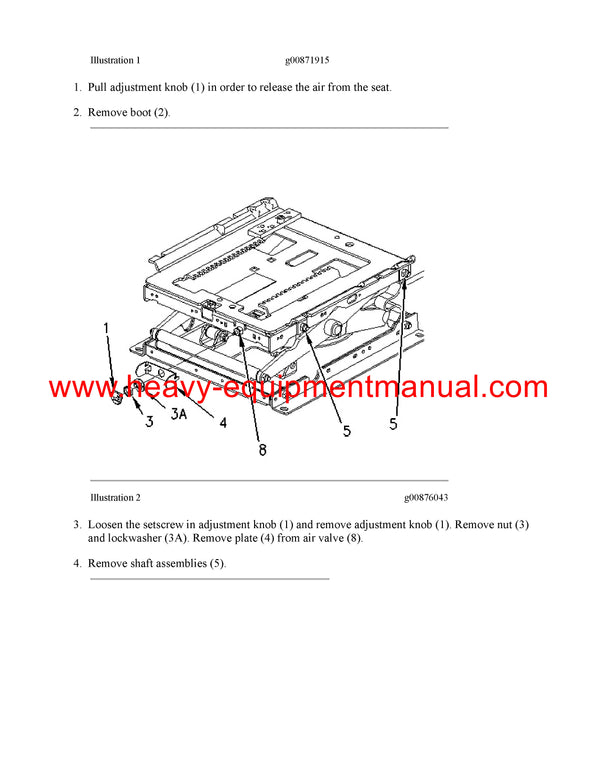 Illustration 1 g00871915

1. Pull adjustment knob (1) in order to release the air from the seat.

2. Remove boot (2).

1
3
3A
4
8
5
5

www.heavy-equipmentmanual.com

Illustration 2 g00876043

3. Loosen the setscrew in adjustment knob (1) and remove adjustment knob (1). Remove nut (3) and lockwasher (3A). Remove plate (4) from air valve (8).

4. Remove shaft assemblies (5).