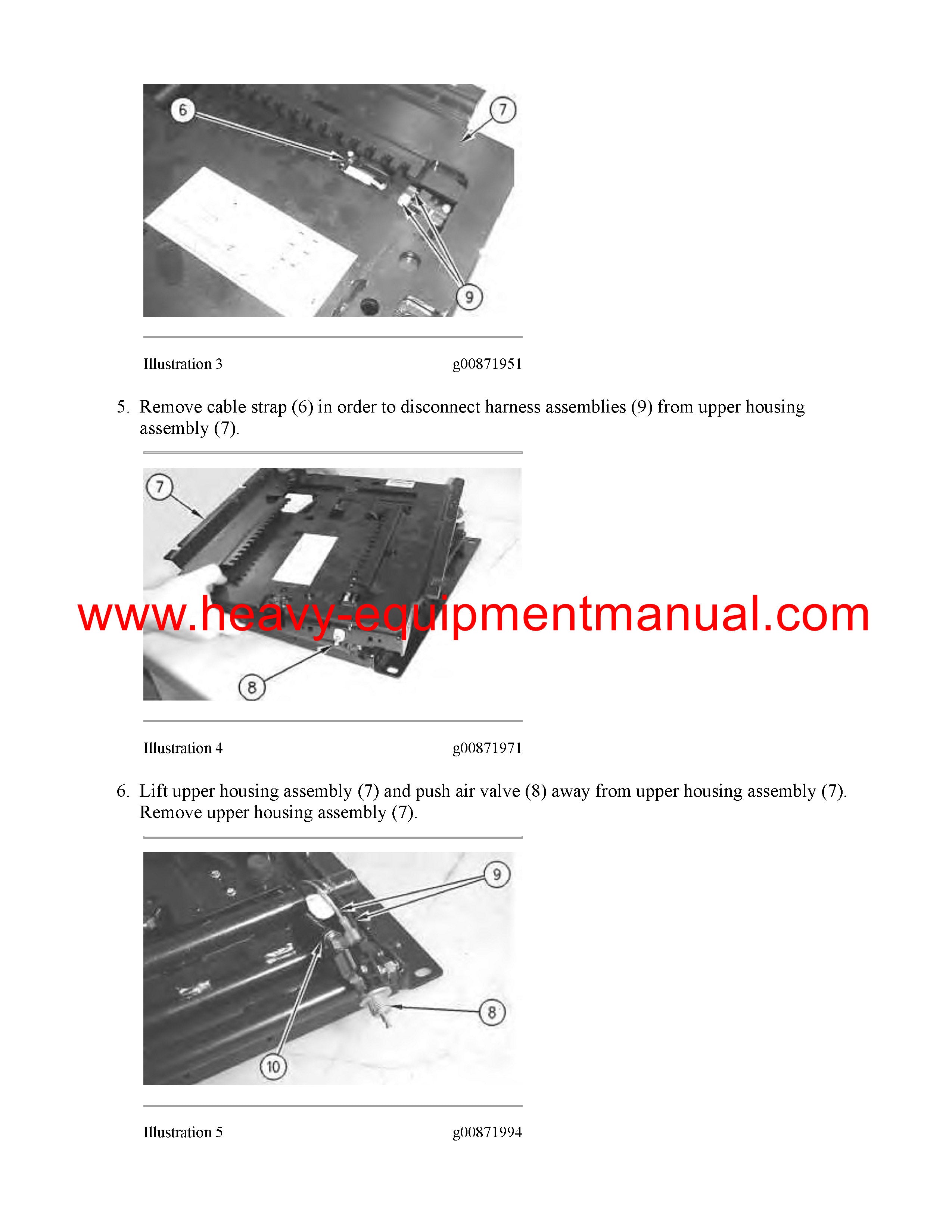 6

7

9

Illustration 3 g00871951

5. Remove cable strap (6) in order to disconnect harness assemblies (9) from upper housing assembly (7).

7

www.heavy-equipmentmanual.com

8

Illustration 4 g00871971

6. Lift upper housing assembly (7) and push air valve (8) away from upper housing assembly (7). Remove upper housing assembly (7).

9

8

10

Illustration 5 g00871994