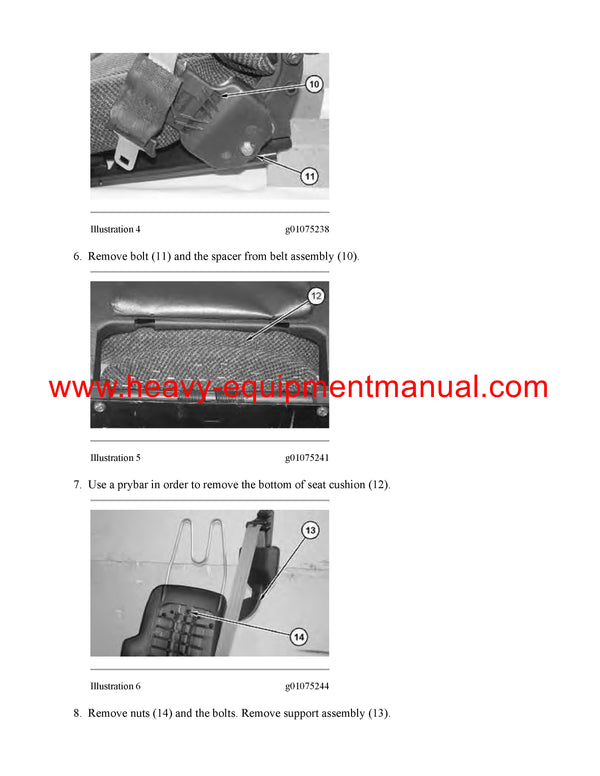 10

11

Illustration 4 g01075238

6. Remove bolt (11) and the spacer from belt assembly (10).

12

www.heavy-equipmentmanual.com

Illustration 5 g01075241

7. Use a prybar in order to remove the bottom of seat cushion (12).

13

14

Illustration 6 g01075244

8. Remove nuts (14) and the bolts. Remove support assembly (13).