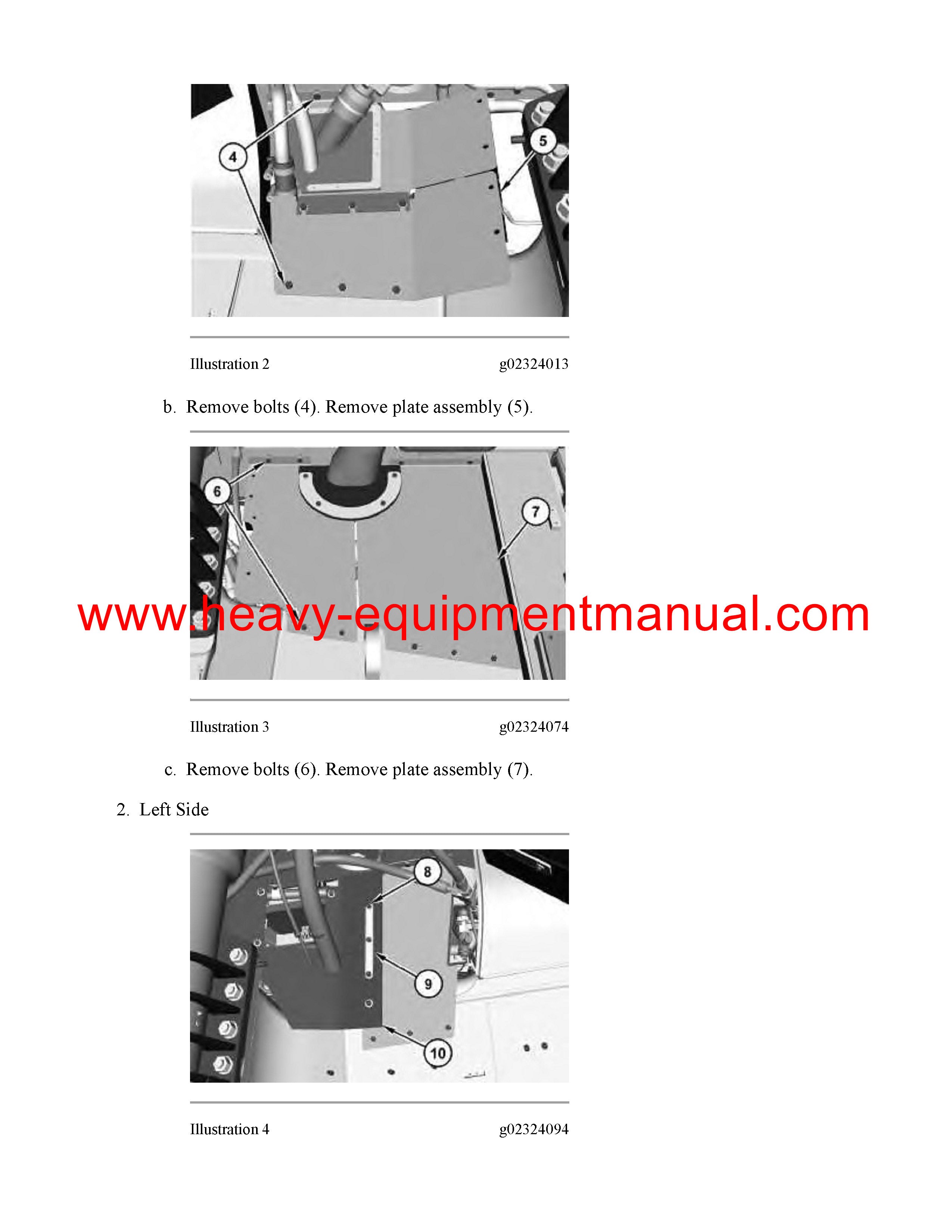 4

5

Illustration 2 g02324013

b. Remove bolts (4). Remove plate assembly (5).

6

7

www.heavy-equipmentmanual.com

Illustration 3 g02324074

c. Remove bolts (6). Remove plate assembly (7).

2. Left Side

8

9

10

Illustration 4 g02324094