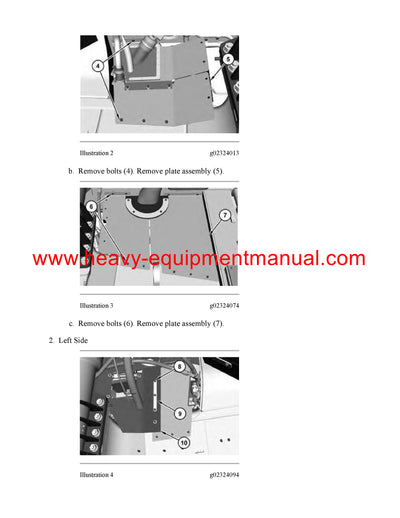 4

5

Illustration 2 g02324013

b. Remove bolts (4). Remove plate assembly (5).

6

7

www.heavy-equipmentmanual.com

Illustration 3 g02324074

c. Remove bolts (6). Remove plate assembly (7).

2. Left Side

8

9

10

Illustration 4 g02324094