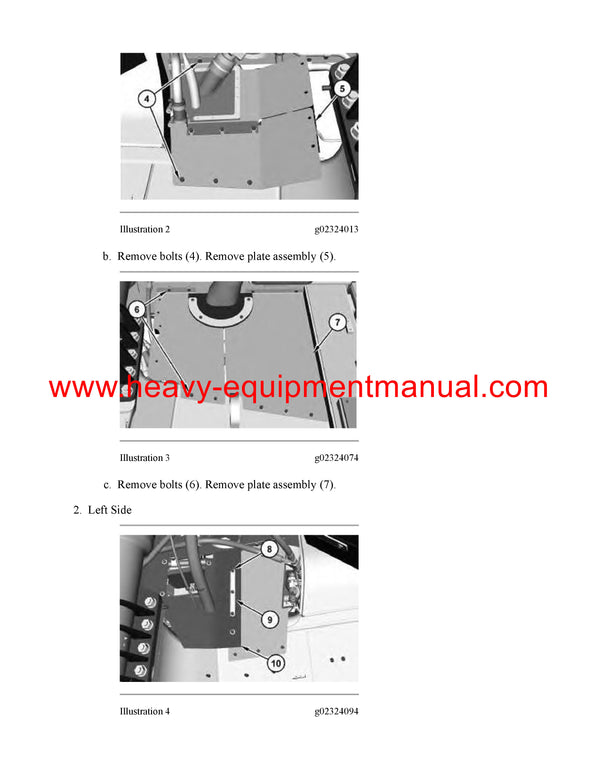 4

5

Illustration 2 g02324013

b. Remove bolts (4). Remove plate assembly (5).

6

7

www.heavy-equipmentmanual.com

Illustration 3 g02324074

c. Remove bolts (6). Remove plate assembly (7).

2. Left Side

8

9

10

Illustration 4 g02324094