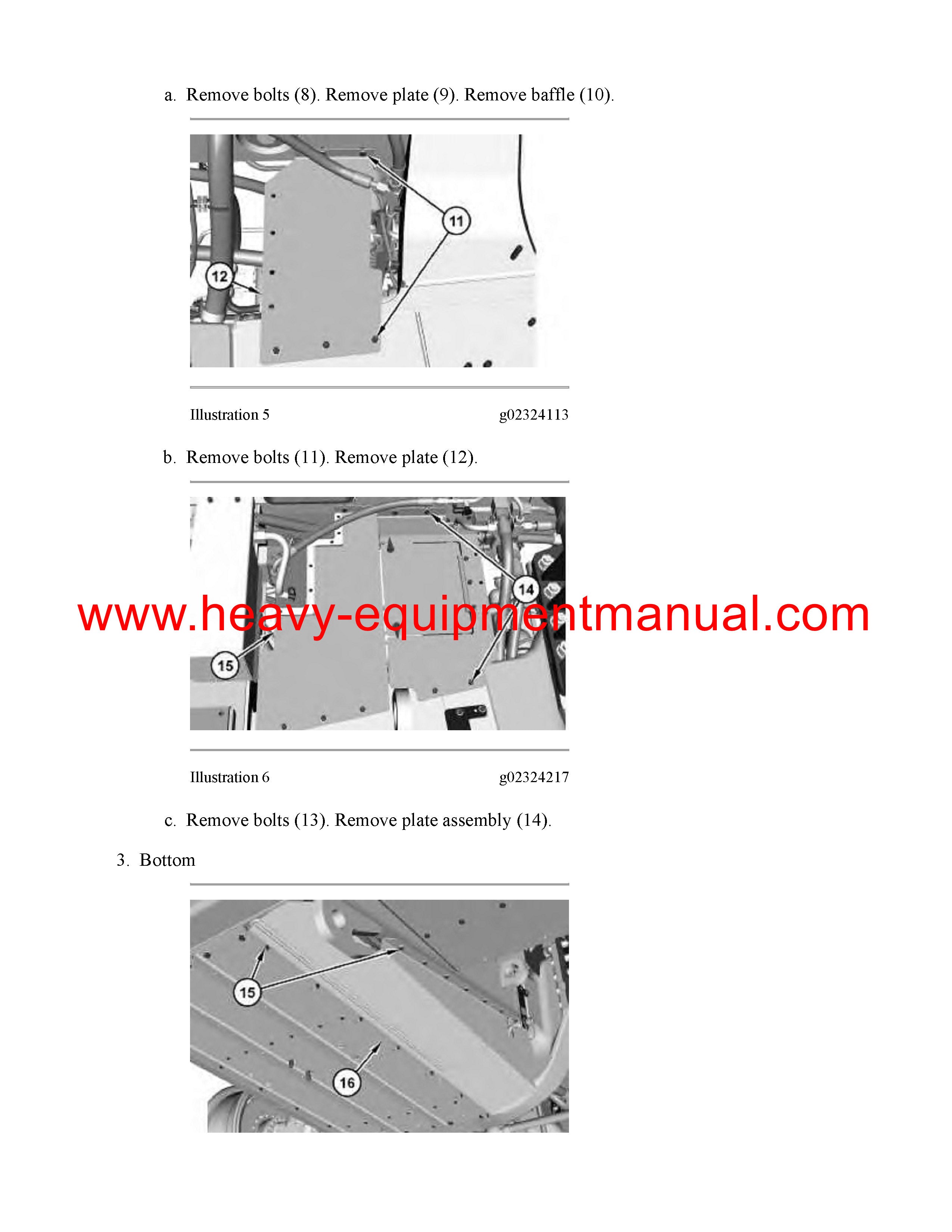 a. Remove bolts (8). Remove plate (9). Remove baffle (10).

11

12

Illustration 5 g02324113

b. Remove bolts (11). Remove plate (12).

14

www.heavy-equipmentmanual.com

15

Illustration 6 g02324217

c. Remove bolts (13). Remove plate assembly (14).

3. Bottom

15

16