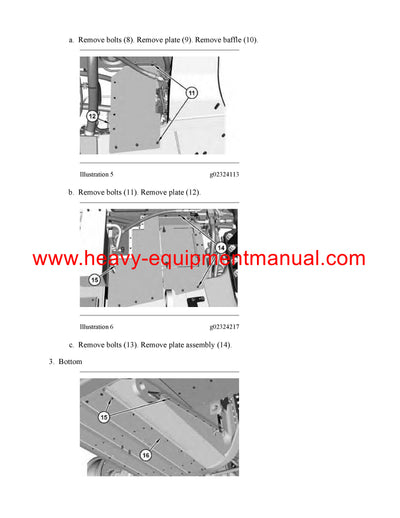 a. Remove bolts (8). Remove plate (9). Remove baffle (10).

11

12

Illustration 5 g02324113

b. Remove bolts (11). Remove plate (12).

14

15

www.heavy-equipmentmanual.com

Illustration 6 g02324217

c. Remove bolts (13). Remove plate assembly (14).

3. Bottom

15

16