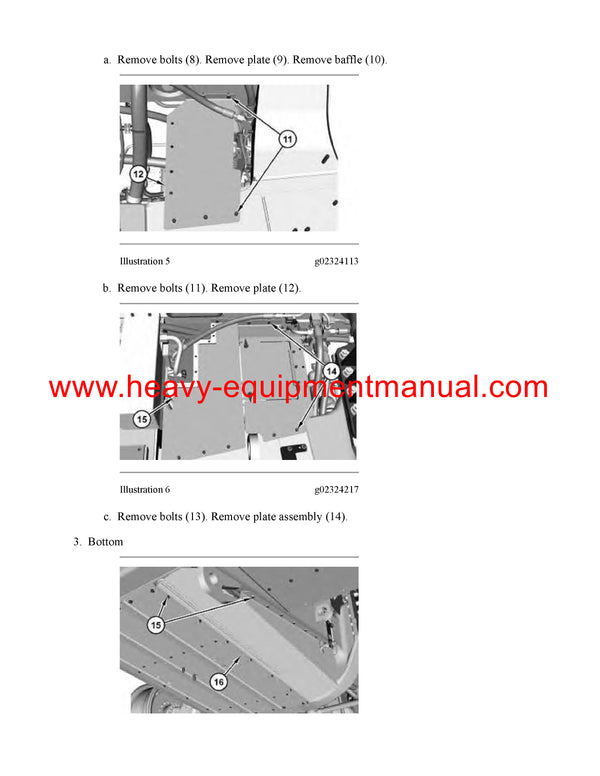 a. Remove bolts (8). Remove plate (9). Remove baffle (10).

11

12

Illustration 5 g02324113

b. Remove bolts (11). Remove plate (12).

14

15

www.heavy-equipmentmanual.com

Illustration 6 g02324217

c. Remove bolts (13). Remove plate assembly (14).

3. Bottom

15

16