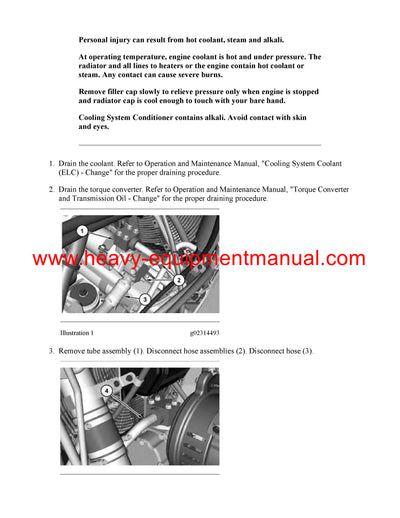 Personal injury can result from hot coolant, steam and alkali.

At operating temperature, engine coolant is hot and under pressure. The radiator and all lines to heaters or the engine contain hot coolant or steam. Any contact can cause severe burns.

Remove filler cap slowly to relieve pressure only when engine is stopped and radiator cap is cool enough to touch with your bare hand.

Cooling System Conditioner contains alkali. Avoid contact with skin and eyes.

1. Drain the coolant. Refer to Operation and Maintenance Manual, "Cooling System Coolant (ELC) - Change" for the proper draining procedure.

2. Drain the torque converter. Refer to Operation and Maintenance Manual, "Torque Converter and Transmission Oil - Change" for the proper draining procedure.

1

2

3

www.heavy-equipmentmanual.com

Illustration 1 g02314493

3. Remove tube assembly (1). Disconnect hose assemblies (2). Disconnect hose (3).

4