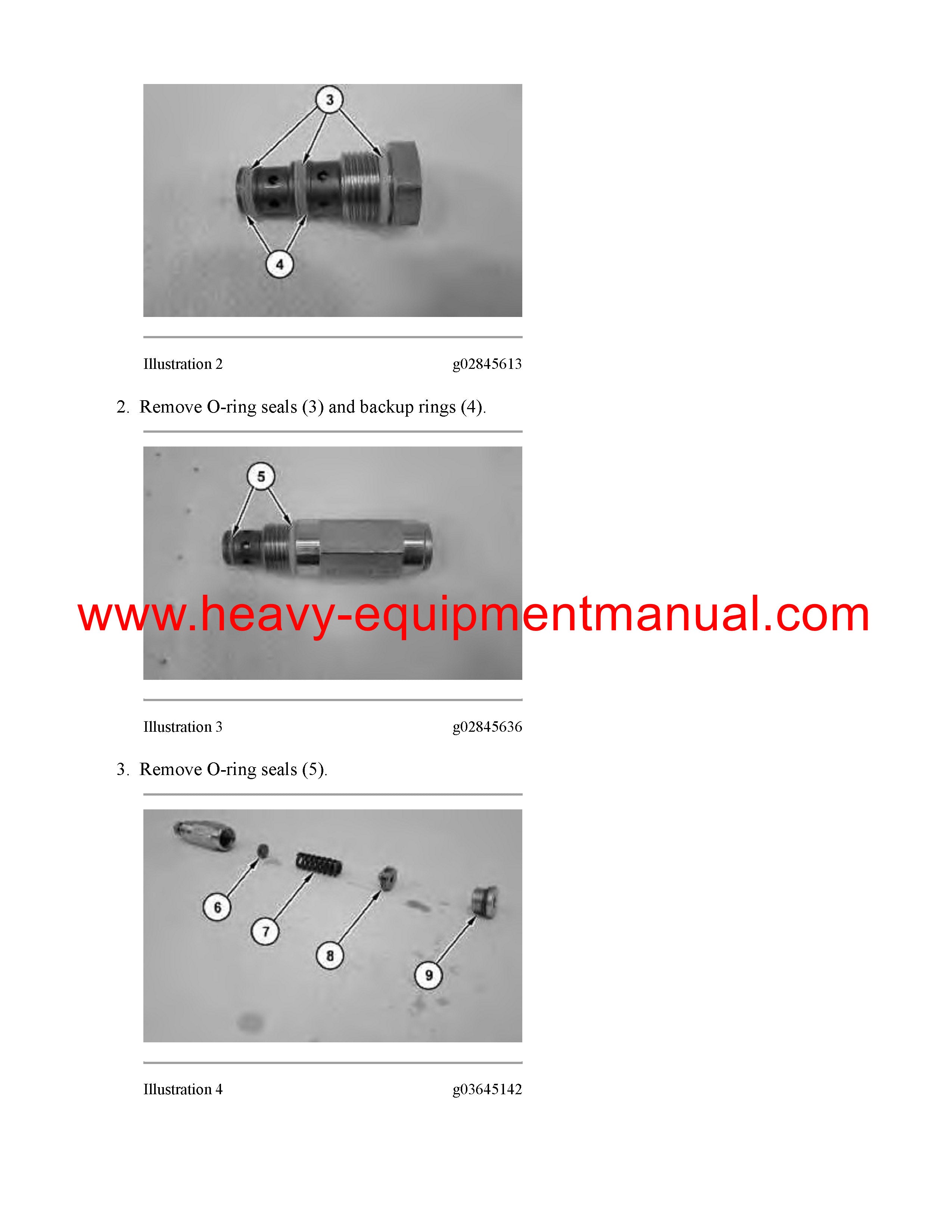 3

4

Illustration 2 g02845613

2. Remove O-ring seals (3) and backup rings (4).

5

www.heavy-equipmentmanual.com

Illustration 3 g02845636

3. Remove O-ring seals (5).

6

7

8

9

Illustration 4 g03645142