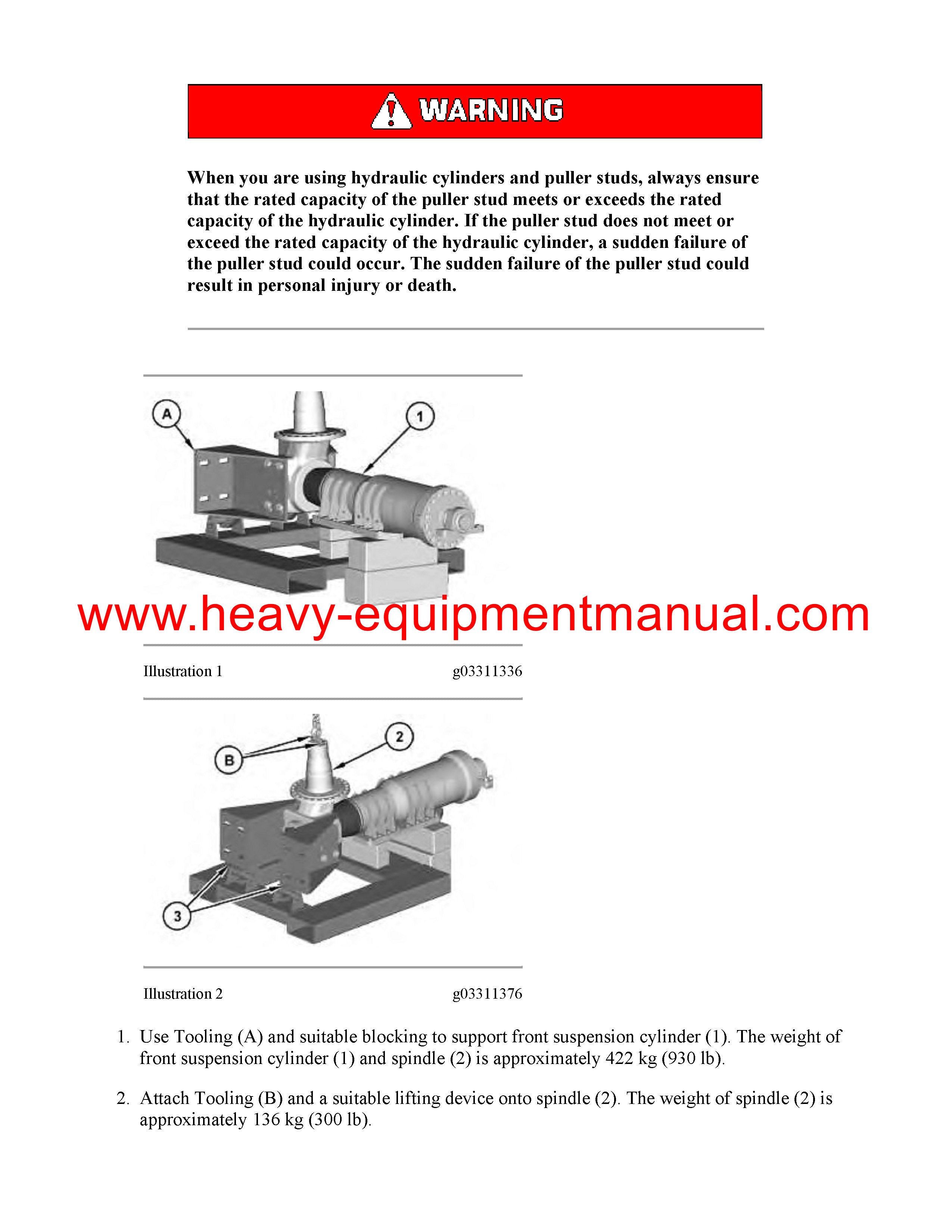 WARNING

When you are using hydraulic cylinders and puller studs, always ensure that the rated capacity of the puller stud meets or exceeds the rated capacity of the hydraulic cylinder. If the puller stud does not meet or exceed the rated capacity of the hydraulic cylinder, a sudden failure of the puller stud could occur. The sudden failure of the puller stud could result in personal injury or death.

A
1

www.heavy-equipmentmanual.com

Illustration 1 g03311336

B
2
3

Illustration 2 g03311376

1. Use Tooling (A) and suitable blocking to support front suspension cylinder (1). The weight of front suspension cylinder (1) and spindle (2) is approximately 422 kg (930 lb).

2. Attach Tooling (B) and a suitable lifting device onto spindle (2). The weight of spindle (2) is approximately 136 kg (300 lb).