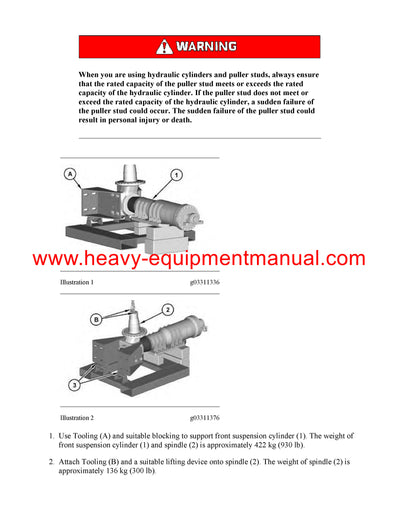 WARNING

When you are using hydraulic cylinders and puller studs, always ensure that the rated capacity of the puller stud meets or exceeds the rated capacity of the hydraulic cylinder. If the puller stud does not meet or exceed the rated capacity of the hydraulic cylinder, a sudden failure of the puller stud could occur. The sudden failure of the puller stud could result in personal injury or death.

A
1

www.heavy-equipmentmanual.com

Illustration 1 g03311336

B
2
3

Illustration 2 g03311376

1. Use Tooling (A) and suitable blocking to support front suspension cylinder (1). The weight of front suspension cylinder (1) and spindle (2) is approximately 422 kg (930 lb).

2. Attach Tooling (B) and a suitable lifting device onto spindle (2). The weight of spindle (2) is approximately 136 kg (300 lb).