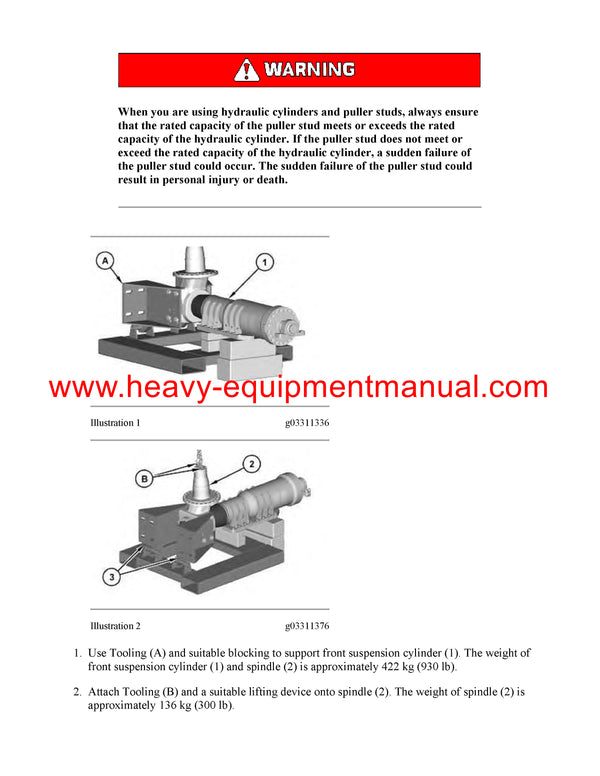 WARNING

When you are using hydraulic cylinders and puller studs, always ensure that the rated capacity of the puller stud meets or exceeds the rated capacity of the hydraulic cylinder. If the puller stud does not meet or exceed the rated capacity of the hydraulic cylinder, a sudden failure of the puller stud could occur. The sudden failure of the puller stud could result in personal injury or death.

A

1

www.heavy-equipmentmanual.com

Illustration 1 g03311336

B

2

3

Illustration 2 g03311376

1. Use Tooling (A) and suitable blocking to support front suspension cylinder (1). The weight of front suspension cylinder (1) and spindle (2) is approximately 422 kg (930 lb).

2. Attach Tooling (B) and a suitable lifting device onto spindle (2). The weight of spindle (2) is approximately 136 kg (300 lb).