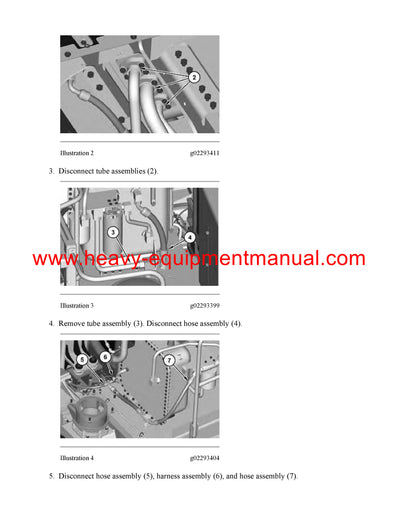 2

Illustration 2 g02293411

3. Disconnect tube assemblies (2).

3

4

www.heavy-equipmentmanual.com

Illustration 3 g02293399

4. Remove tube assembly (3). Disconnect hose assembly (4).

5

6

7

Illustration 4 g02293404

5. Disconnect hose assembly (5), harness assembly (6), and hose assembly (7).