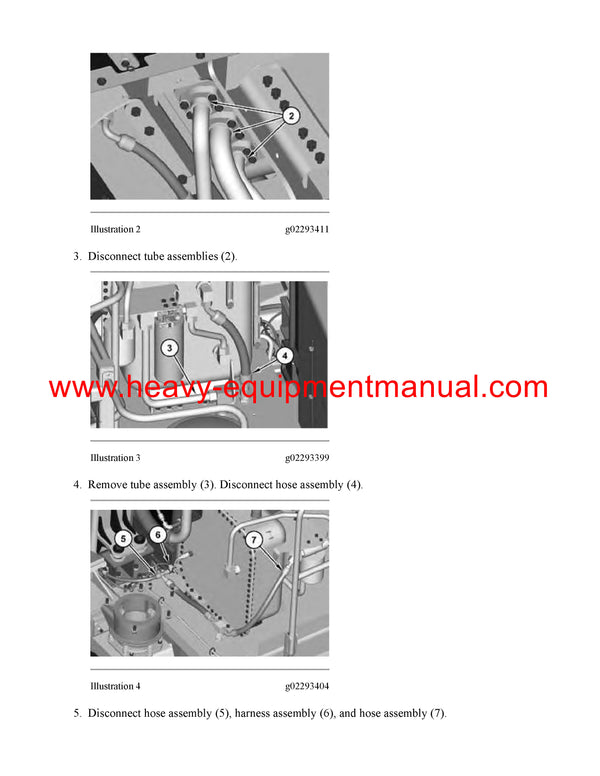 2

Illustration 2 g02293411

3. Disconnect tube assemblies (2).

3

4

www.heavy-equipmentmanual.com

Illustration 3 g02293399

4. Remove tube assembly (3). Disconnect hose assembly (4).

5

6

7

Illustration 4 g02293404

5. Disconnect hose assembly (5), harness assembly (6), and hose assembly (7).