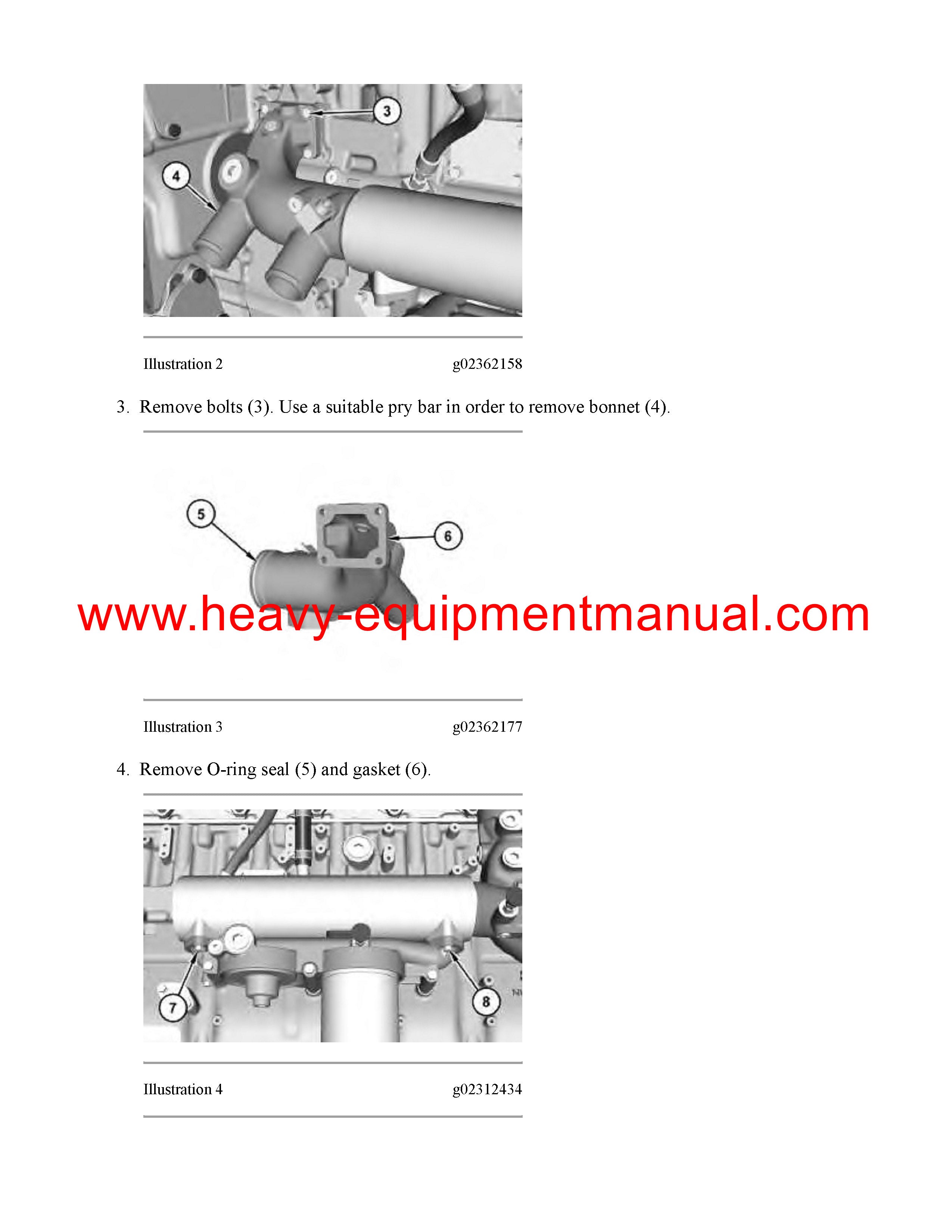 3

4

Illustration 2 g02362158

3. Remove bolts (3). Use a suitable pry bar in order to remove bonnet (4).

5

6

www.heavy-equipmentmanual.com

Illustration 3 g02362177

4. Remove O-ring seal (5) and gasket (6).

7

8

Illustration 4 g02312434