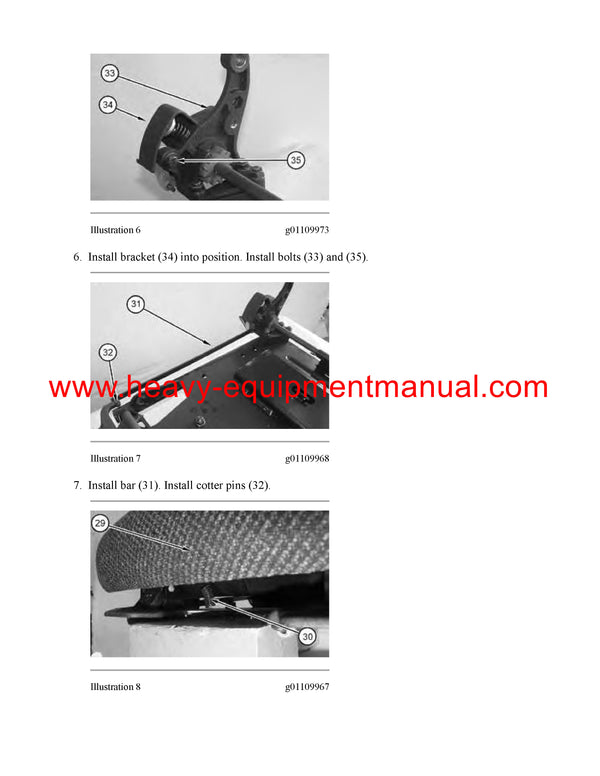 33

34

35

Illustration 6 g01109973

6. Install bracket (34) into position. Install bolts (33) and (35).

31

32

www.heavy-equipmentmanual.com

Illustration 7 g01109968

7. Install bar (31). Install cotter pins (32).

29

30

Illustration 8 g01109967