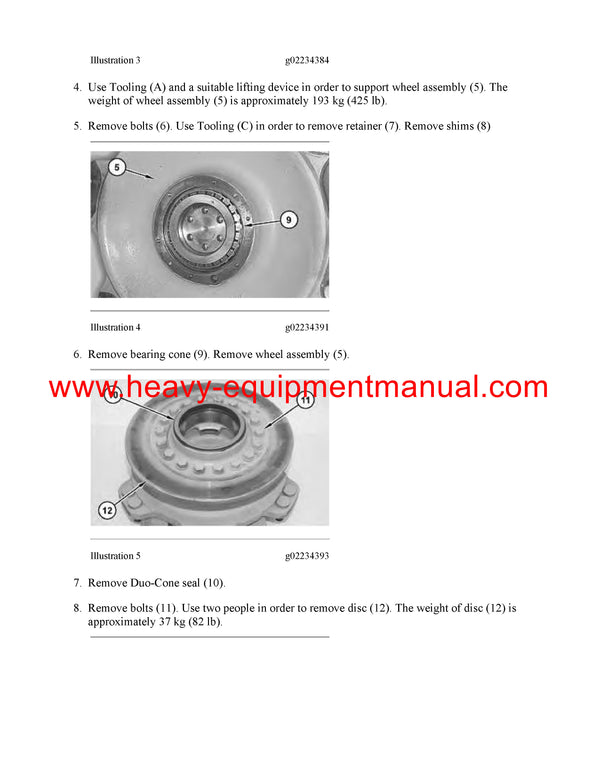 Illustration 3 g02234384

4. Use Tooling (A) and a suitable lifting device in order to support wheel assembly (5). The weight of wheel assembly (5) is approximately 193 kg (425 lb).

5. Remove bolts (6). Use Tooling (C) in order to remove retainer (7). Remove shims (8)

5

9

Illustration 4 g02234391

6. Remove bearing cone (9). Remove wheel assembly (5).

www.heavy-equipmentmanual.com

10

11

12

Illustration 5 g02234393

7. Remove Duo-Cone seal (10).

8. Remove bolts (11). Use two people in order to remove disc (12). The weight of disc (12) is approximately 37 kg (82 lb).