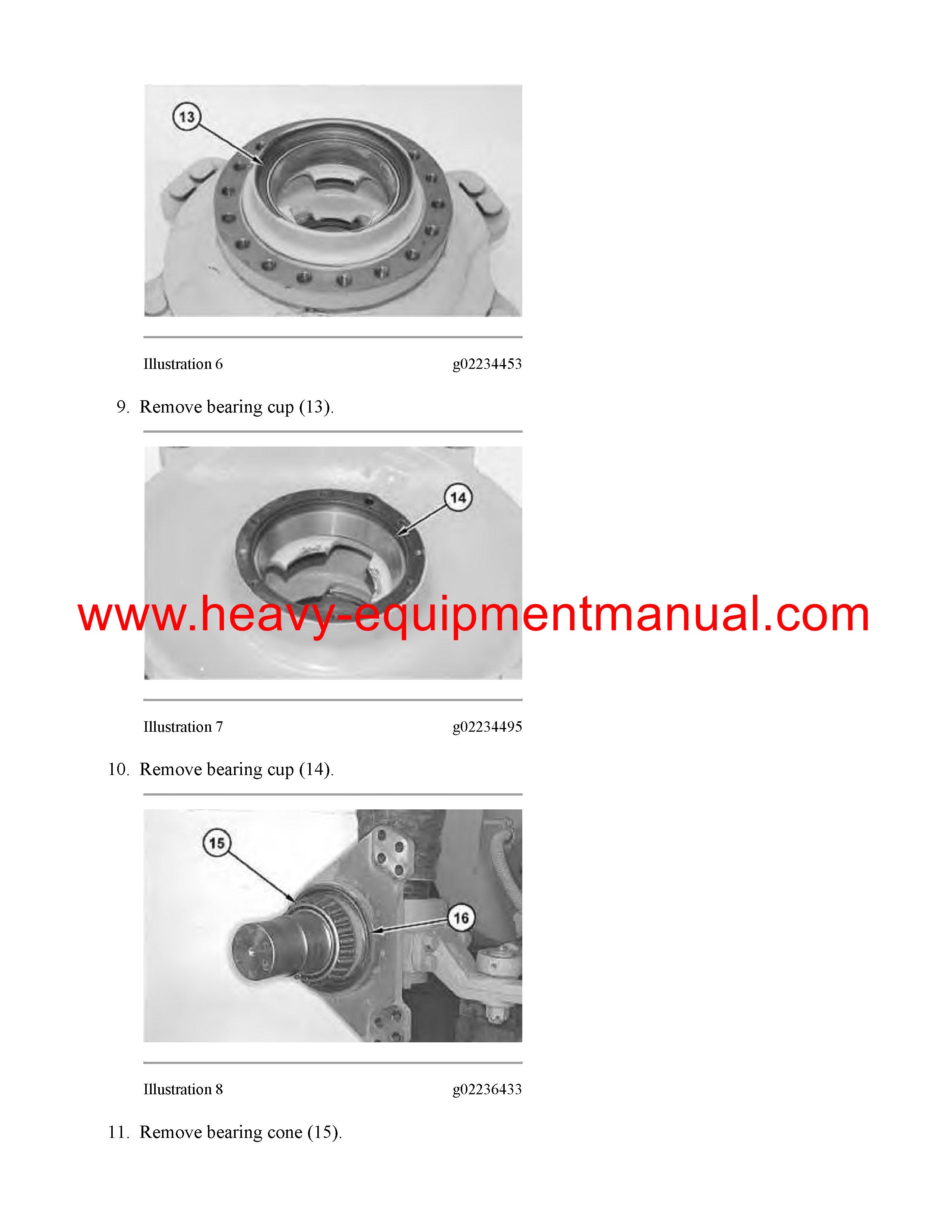 13

Illustration 6 g02234453

9. Remove bearing cup (13).

14

www.heavy-equipmentmanual.com

Illustration 7 g02234495

10. Remove bearing cup (14).

15

16

Illustration 8 g02236433

11. Remove bearing cone (15).