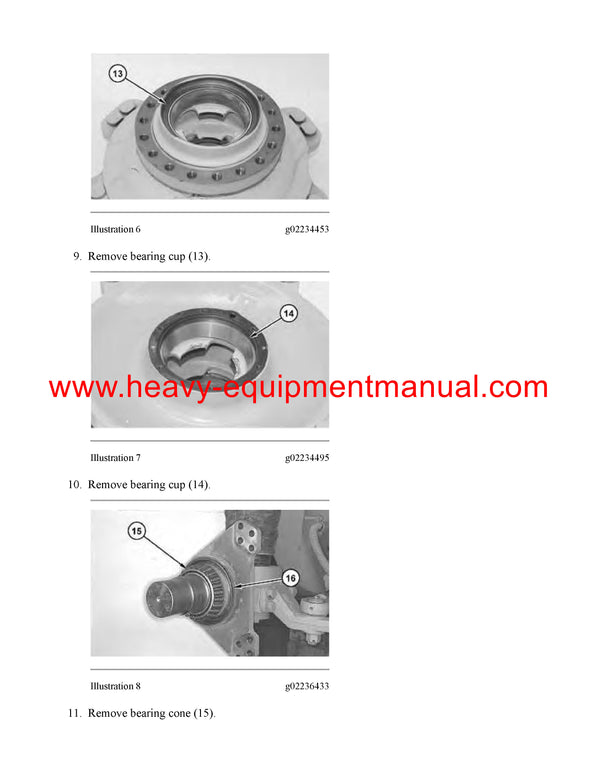 13

Illustration 6 g02234453

9. Remove bearing cup (13).

14

www.heavy-equipmentmanual.com

Illustration 7 g02234495

10. Remove bearing cup (14).

15

16

Illustration 8 g02236433

11. Remove bearing cone (15).